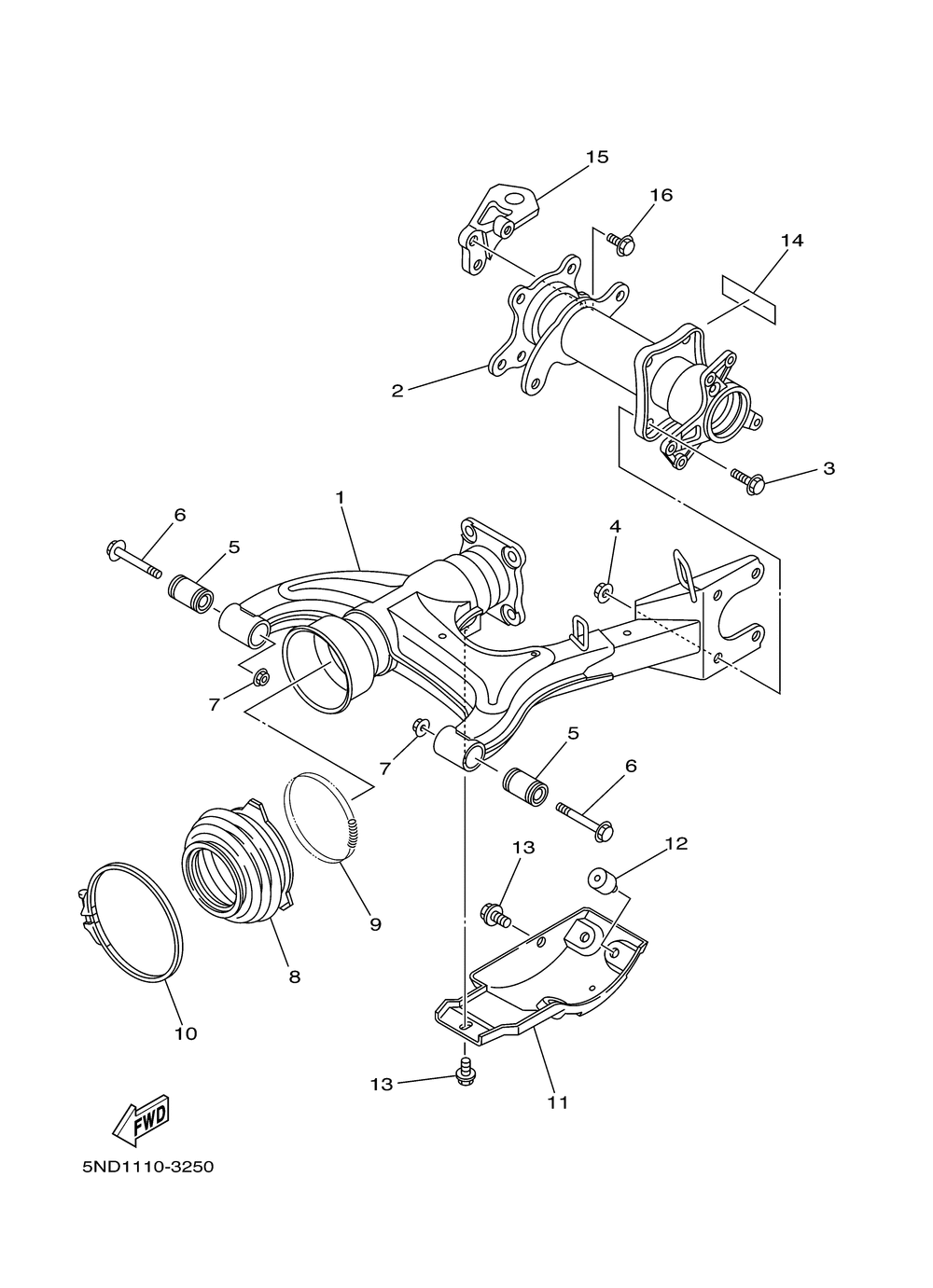 15
16
14
2
3
1
6
5
4
7
7
5
6
13
12
9
8
10
13
11
FWD
5ND1110-3250