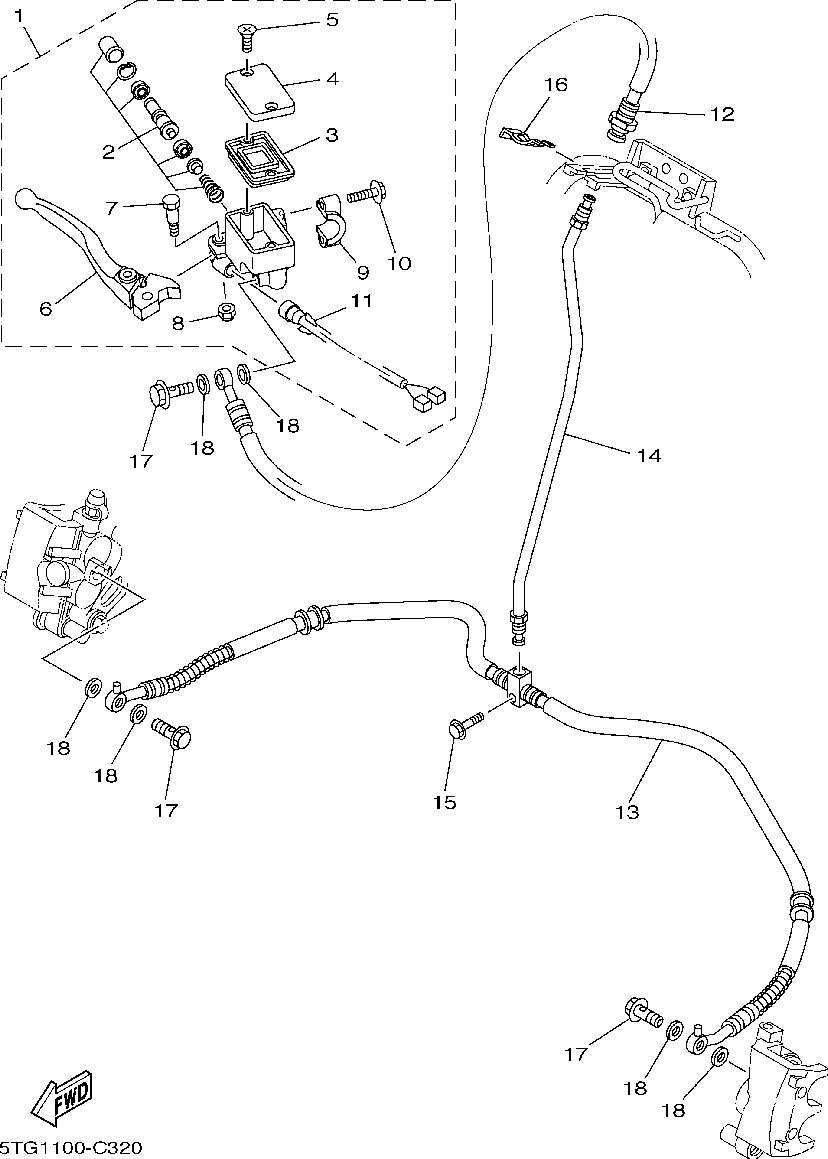 1
5
4
3
2
7
10
9
6
8
11
16
12
17
18
18
14
18
18
17
15
13
17
18
18
FWD
5TG1100-C320