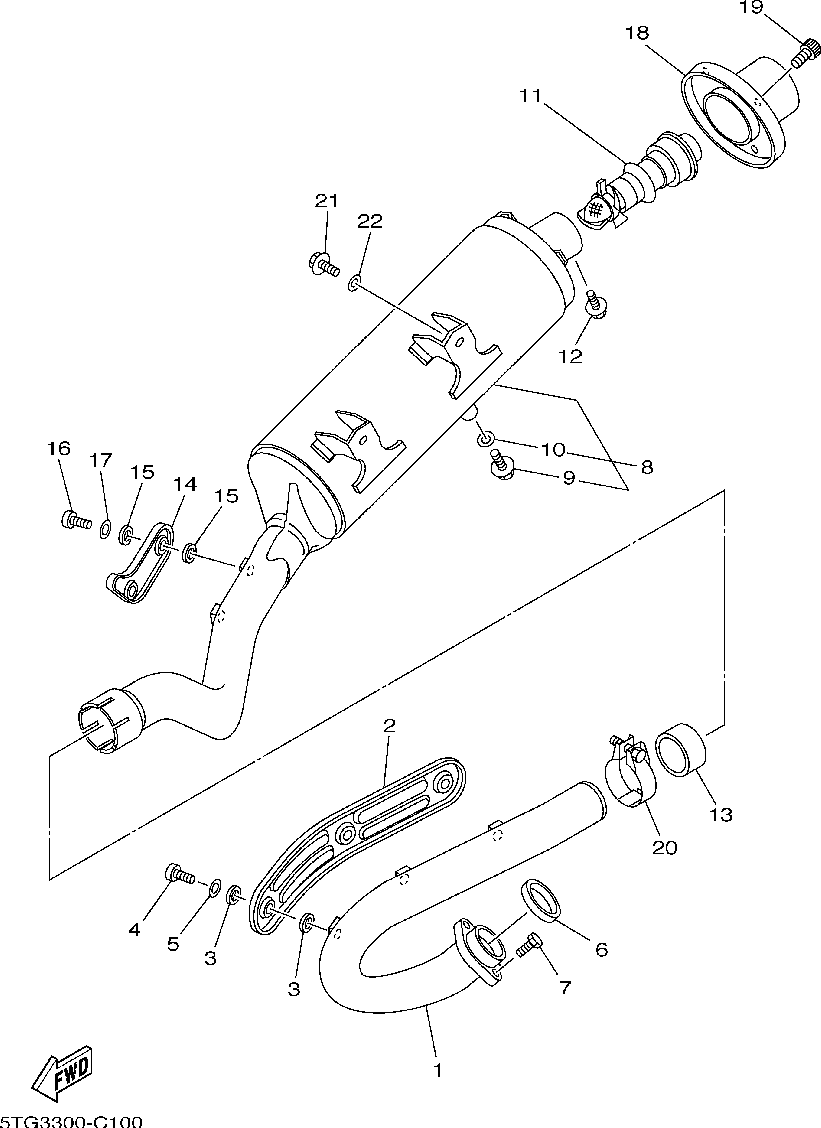 19
18
11
21
22
12
10
8
9
16
17
15
14
15
2
13
20
4
5
3
3
6
7
1
FWD
5TG3300-C100