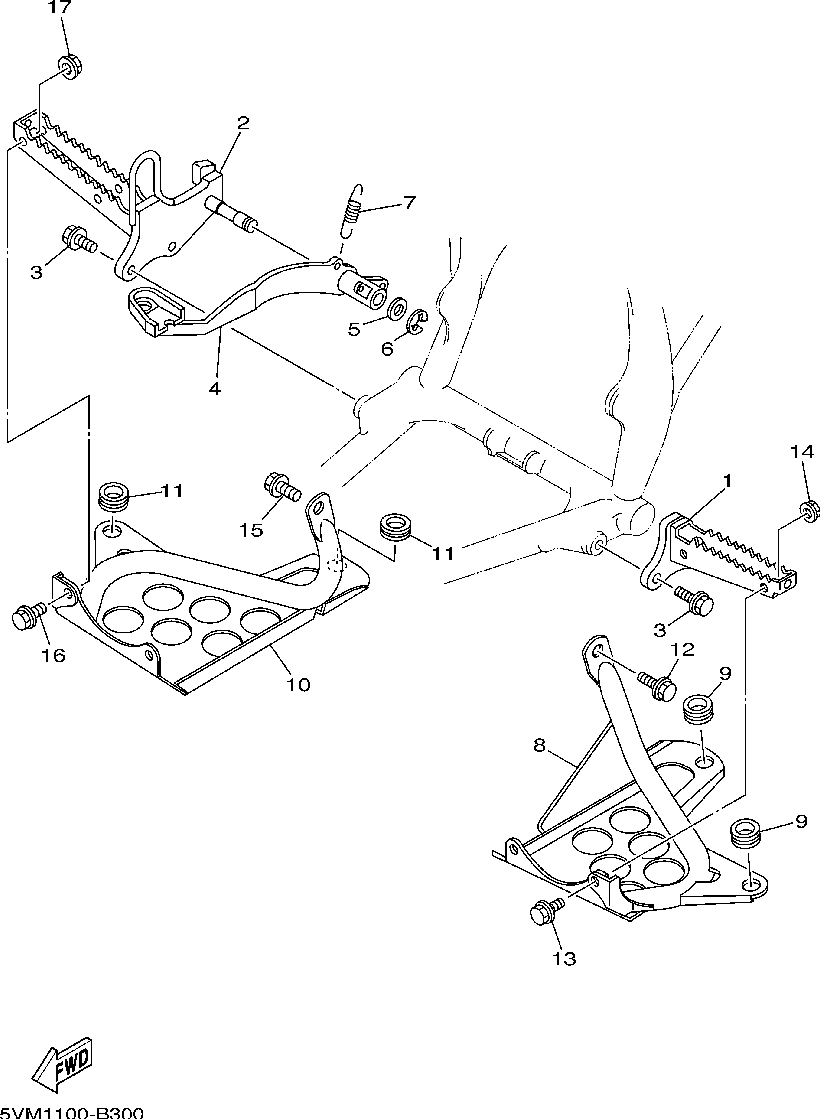 17
2
7
3
5
6
4
14
1
11
15
11
3
16
10
12
9
8
9
13
FWD
5VM1100-B300