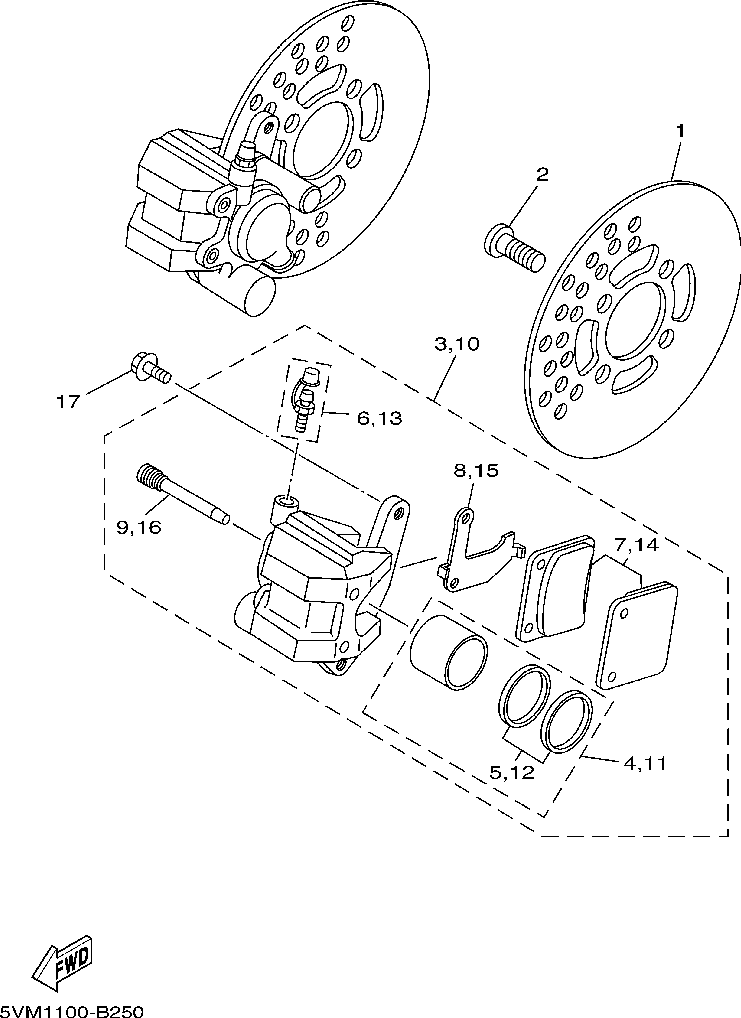 1
2
3,10
17
6,13
8,15
9,16
7,14
5,12
4,11
FWD
5VM1100-B250