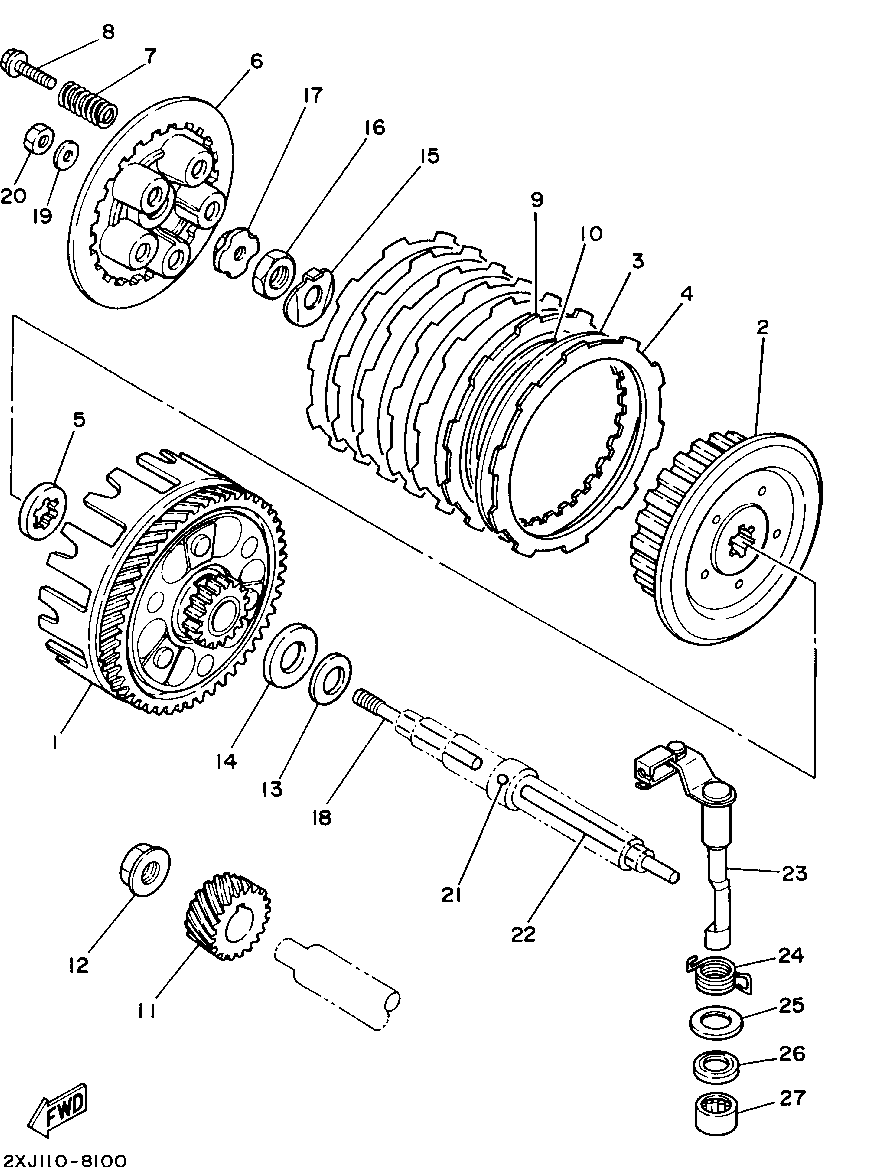 8
7
6
17
16
15
20
19
9
10
3
4
2
5
1
14
13
18
21
22
23
12
11
24
25
26
27
FWD
2XJ110-8100