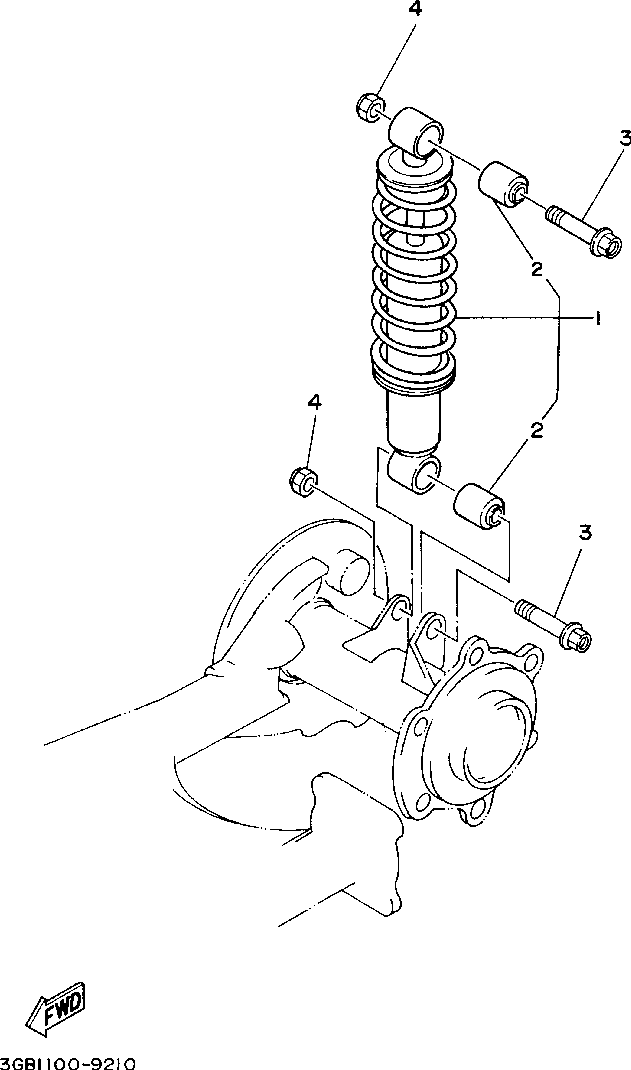 4
3
2
1
4
2
3
FWD
3GB1100-9210