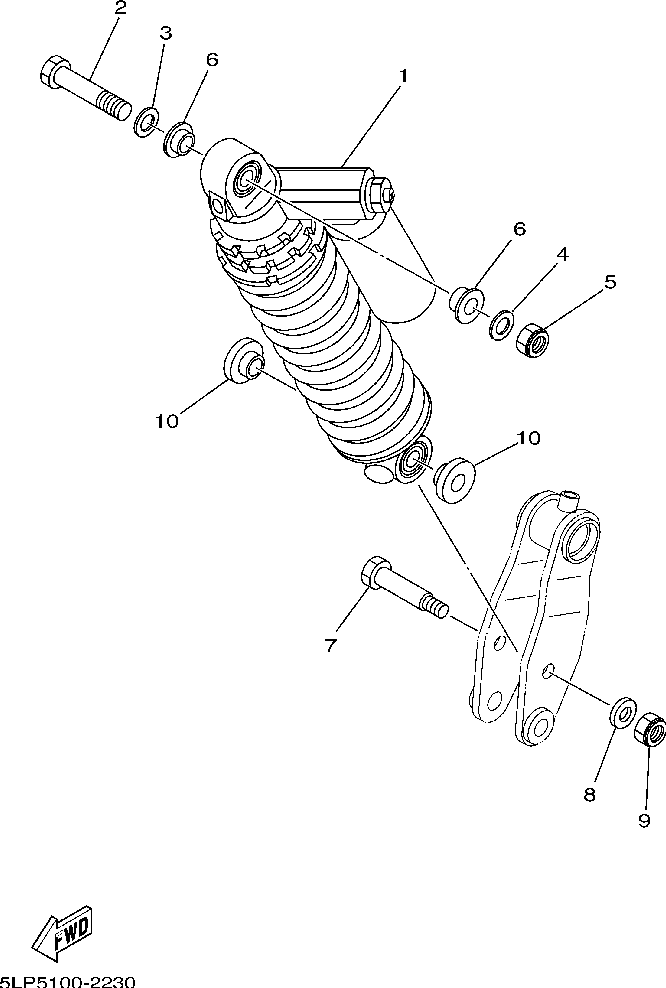 2
3
6
1
6
4
5
10
10
7
8
9
FWD
5LP5100-2230