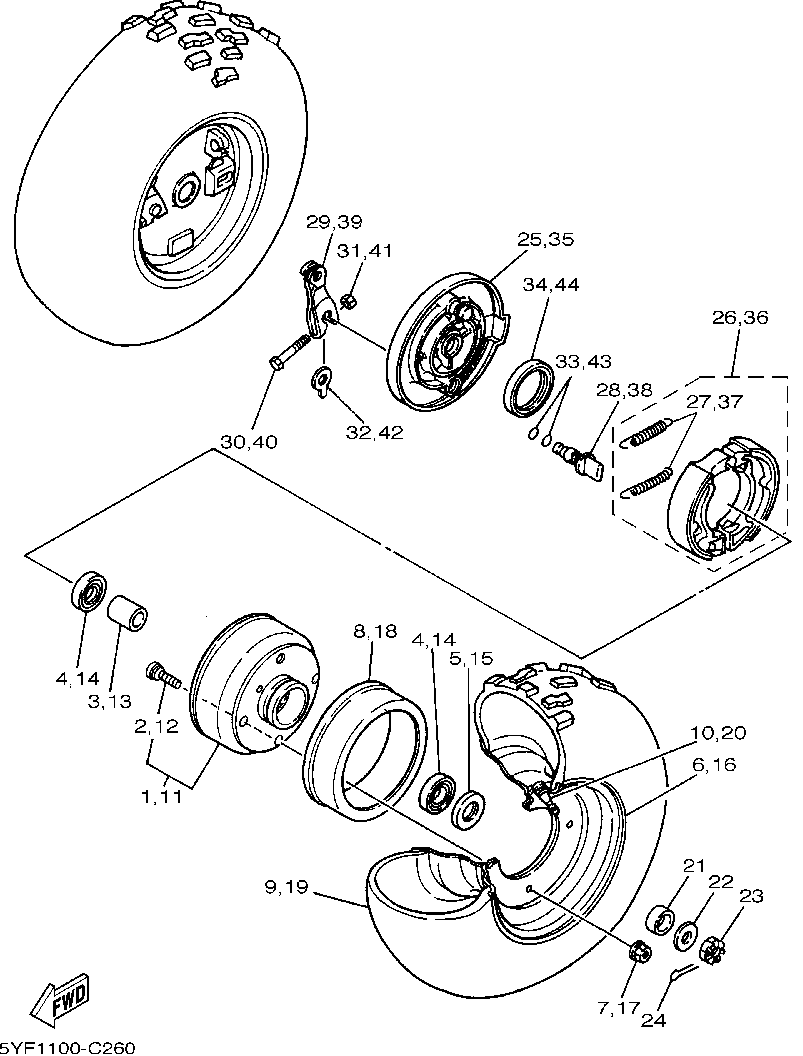 29,39
31,41
25,35
34,44
26,36
33,43
28,38
27,37
30,40
32,42
4,14
3,13
2,12
1,11
8,18
4,14
5,15
10,20
6,16
9,19
21
22
23
7,17
24
FWD
5YF1100-C260