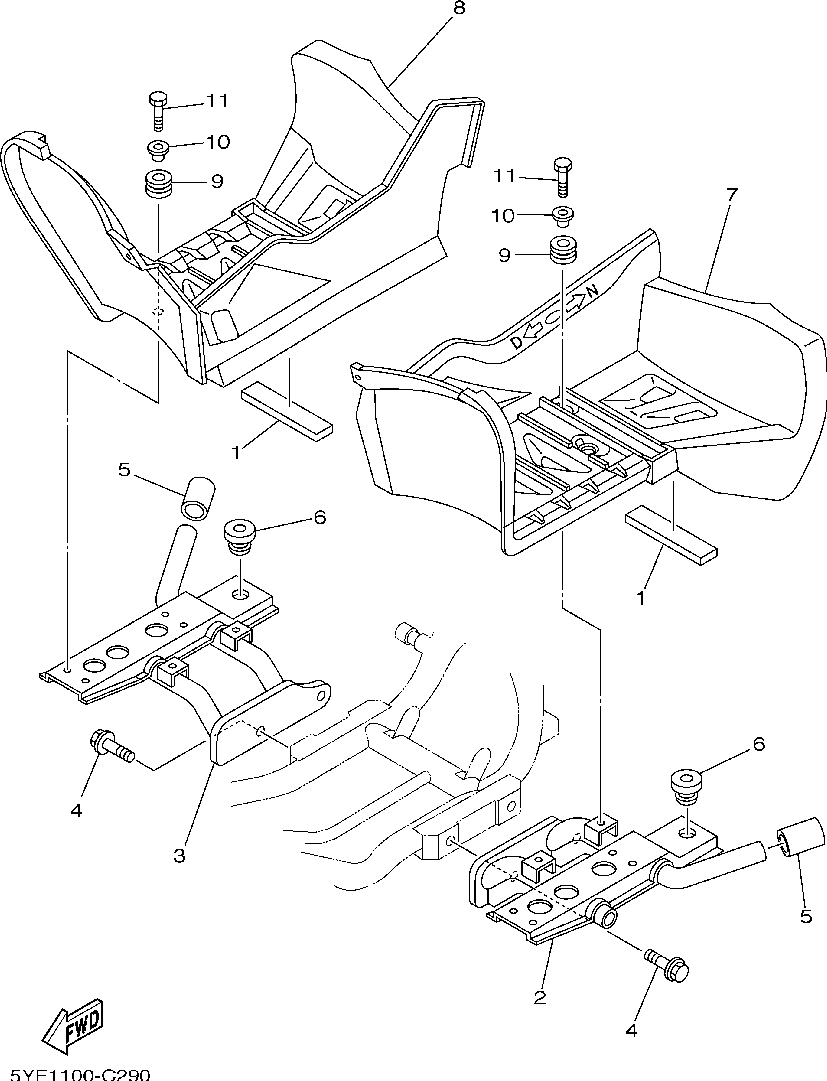 8
11
10
9
11
10
9
7
D
N
1
5
6
1
4
3
6
5
2
4
FWD
5YF1100-C290