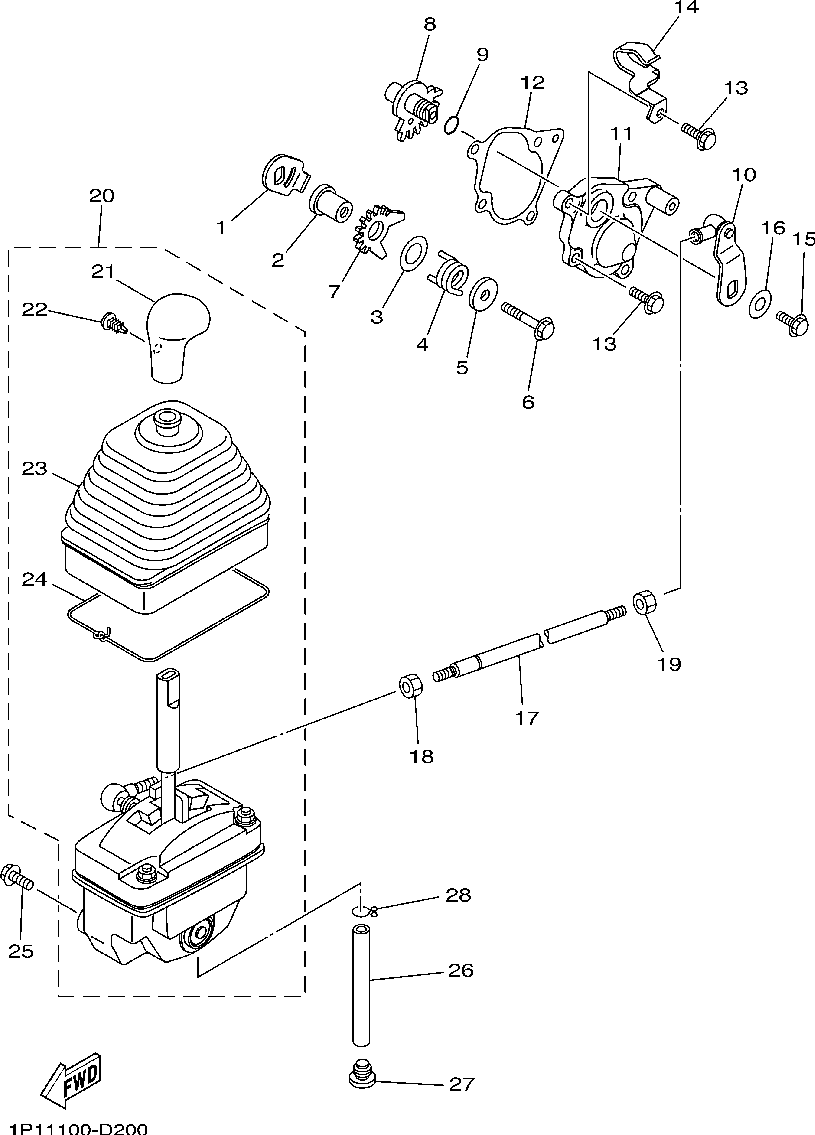 14
8
9
12
13
11
10
16
15
20
1
2
7
3
4
5
6
13
21
22
23
24
19
17
18
25
28
26
27
FWD
1P11100-D200