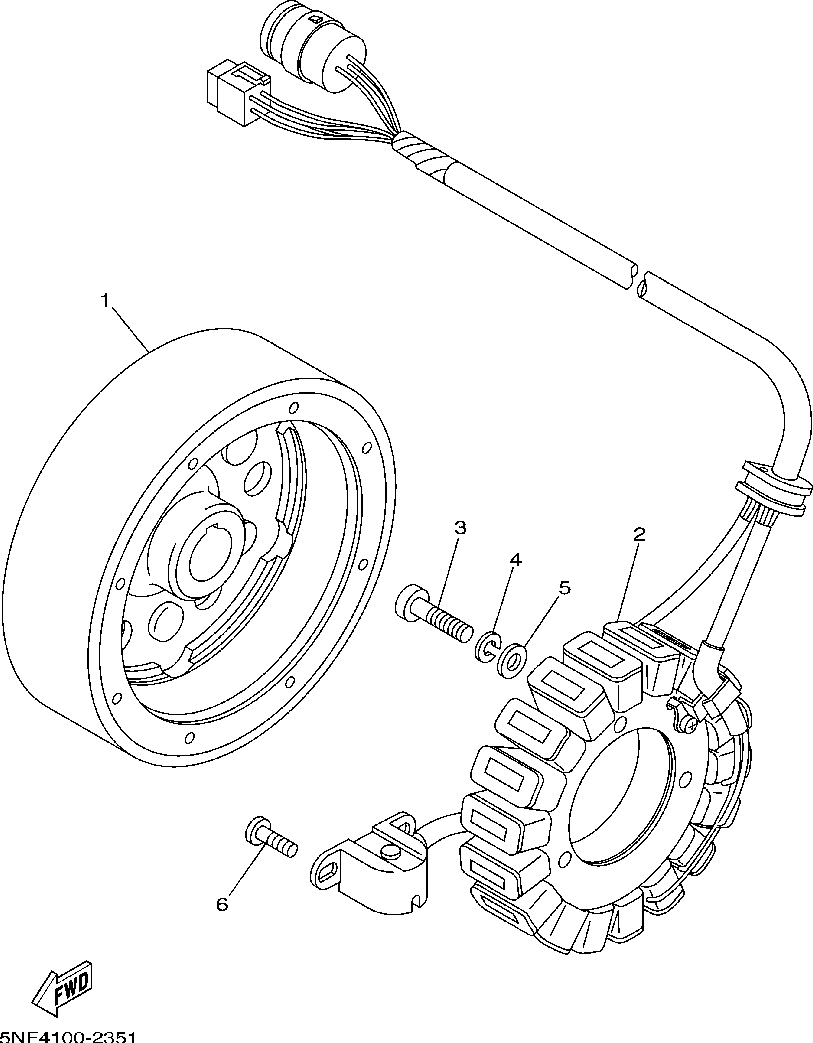 1

3

4

5

2

6

FWD

5NF4100-2351