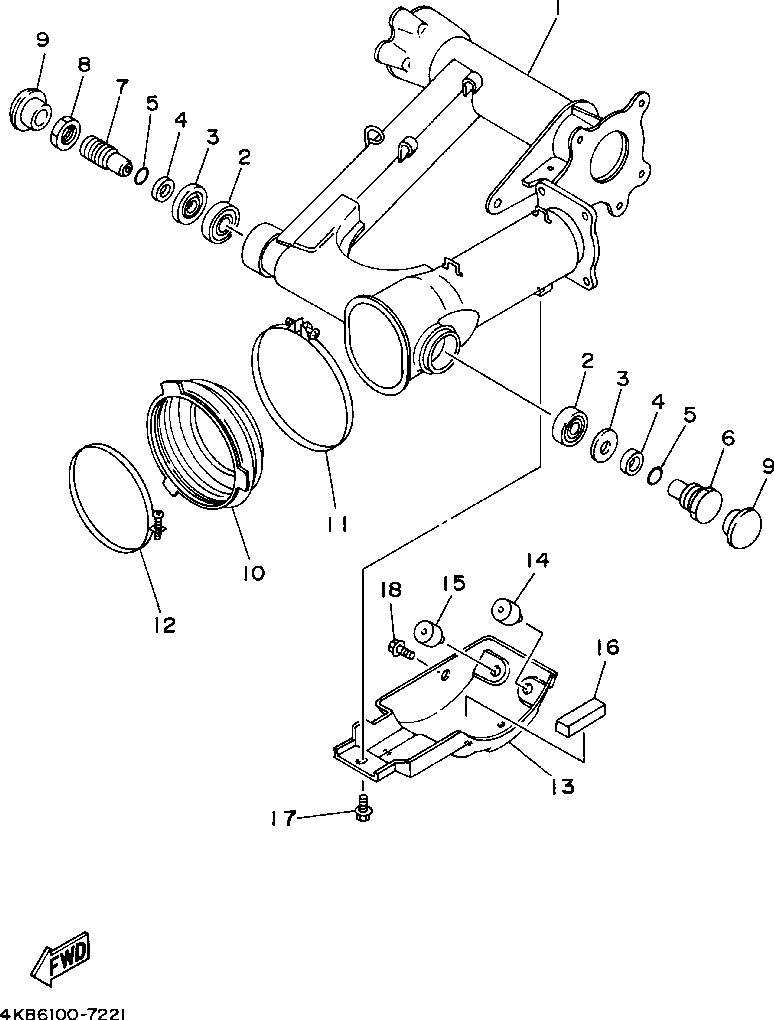 1
9
8
7
5
4
3
2
2
3
4
5
6
9
11
10
12
14
15
18
16
13
17
FWD
4KB6100-7221