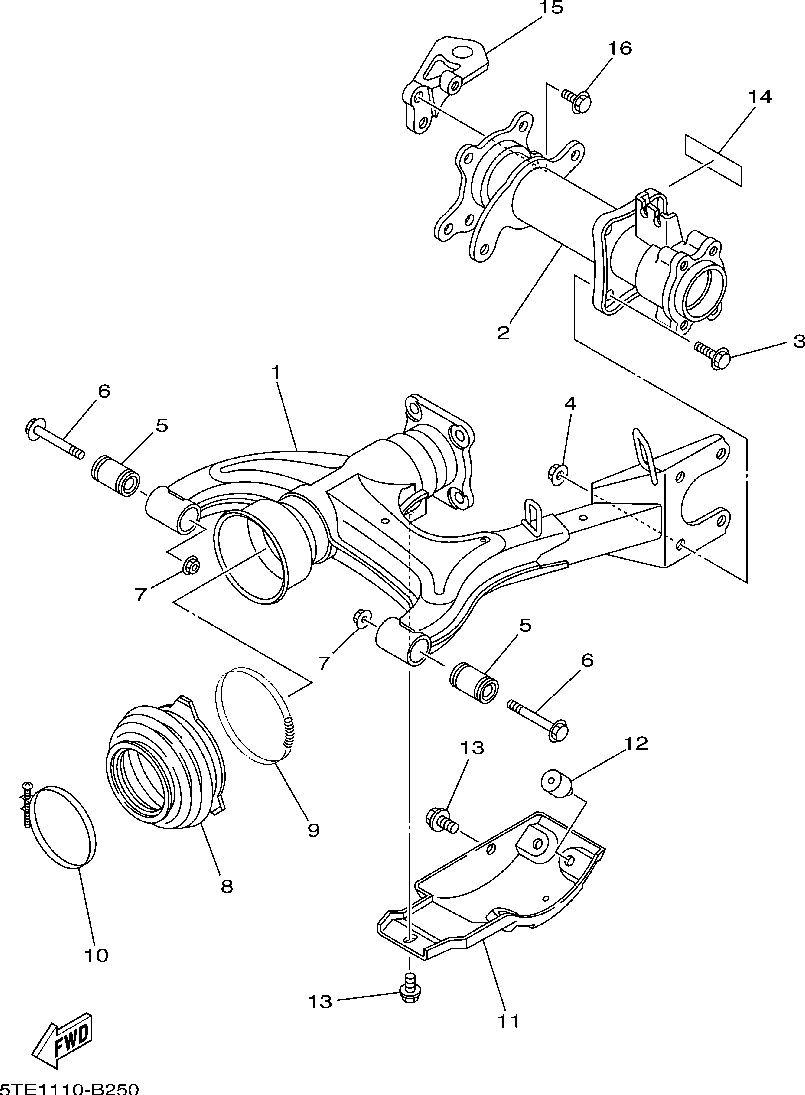 15
16
14
2
3
1
6
5
4
7
7
5
6
13
12
9
8
10
13
11
FWD
5TE1110-B250