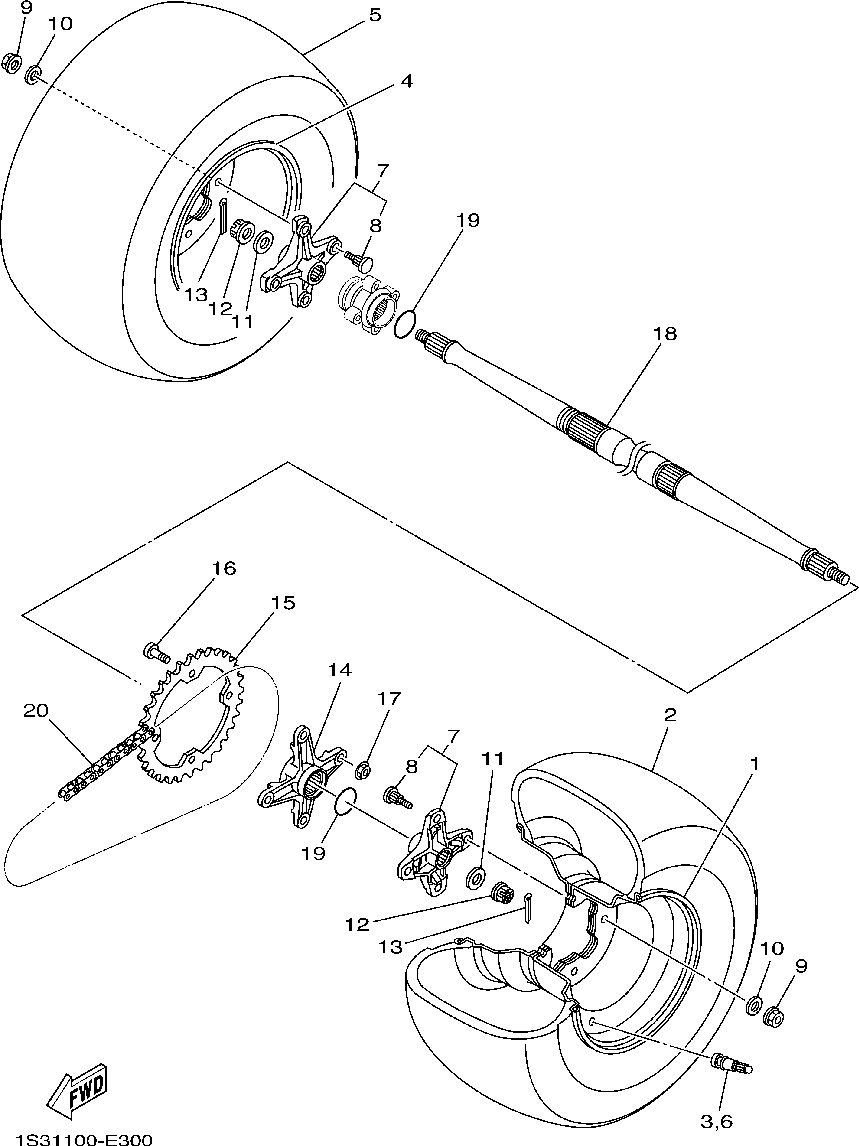 9
10
5
4
7
8
19
13
12
11
18
16
15
20
14
17
7
8
11
2
1
19
12
13
10
9
3,6
FWD
1S31100-E300