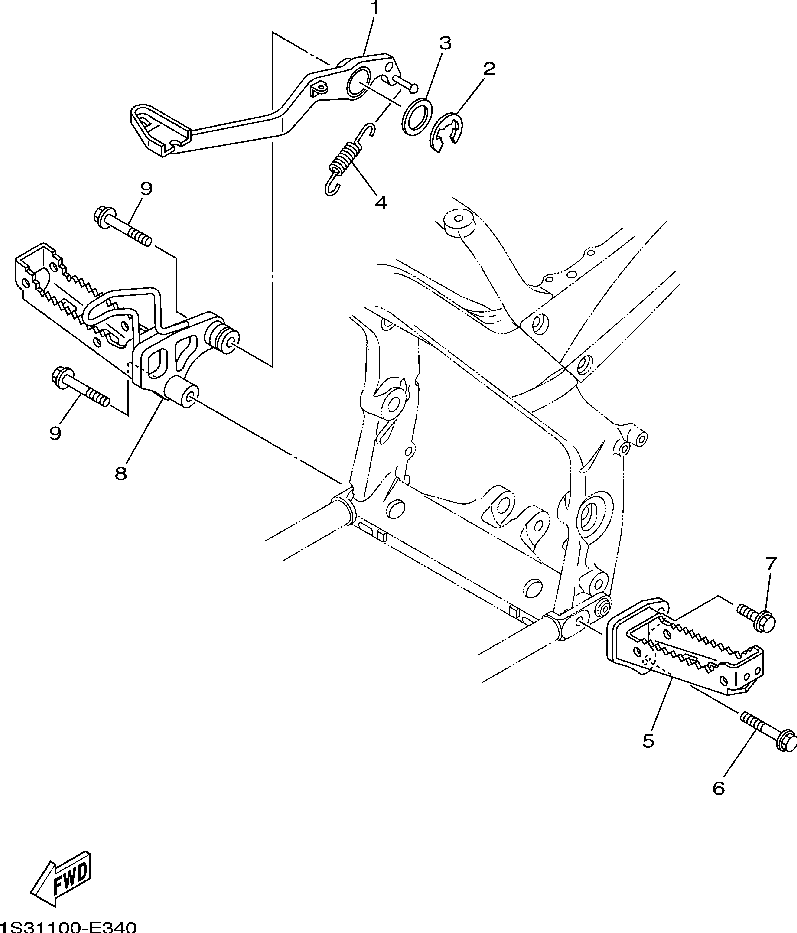 1
3
2
4
9
9
8
7
5
6
FWD
1S31100-E340