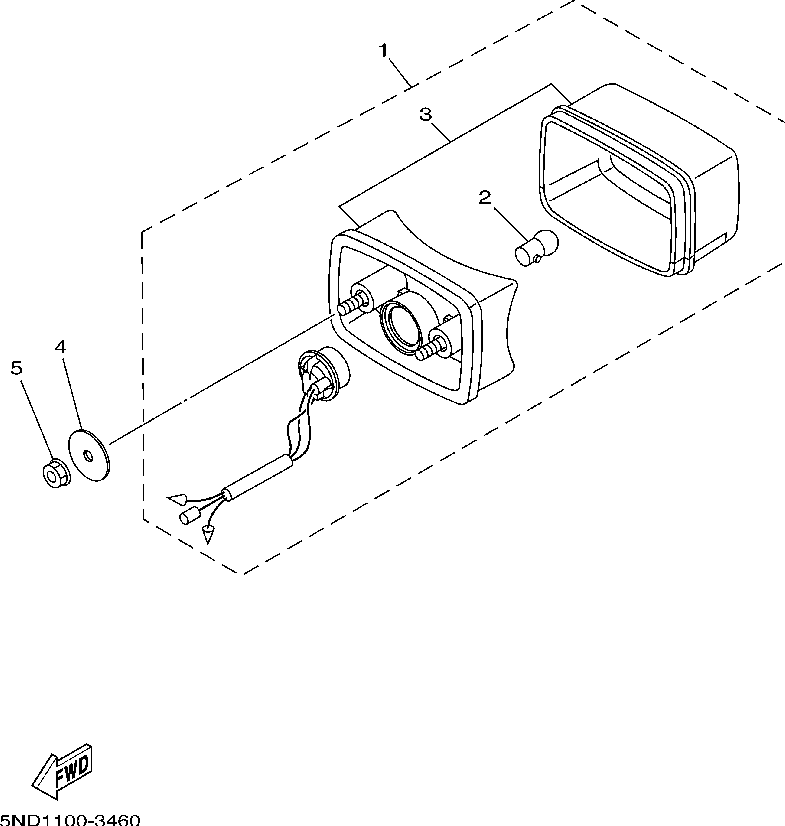 1
3
2
4
5
FWD
5ND1100-3460