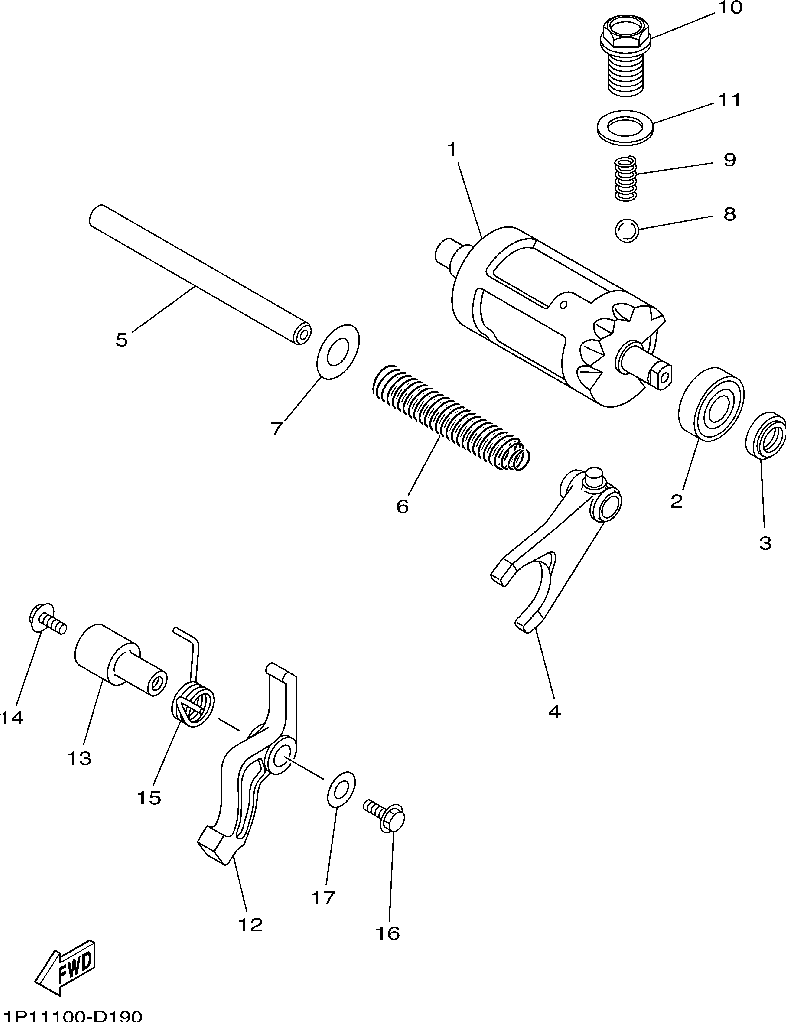 10
11
1
9
8
5
7
6
2
3
4
14
13
15
12
17
16
FWD
1P11100-D190