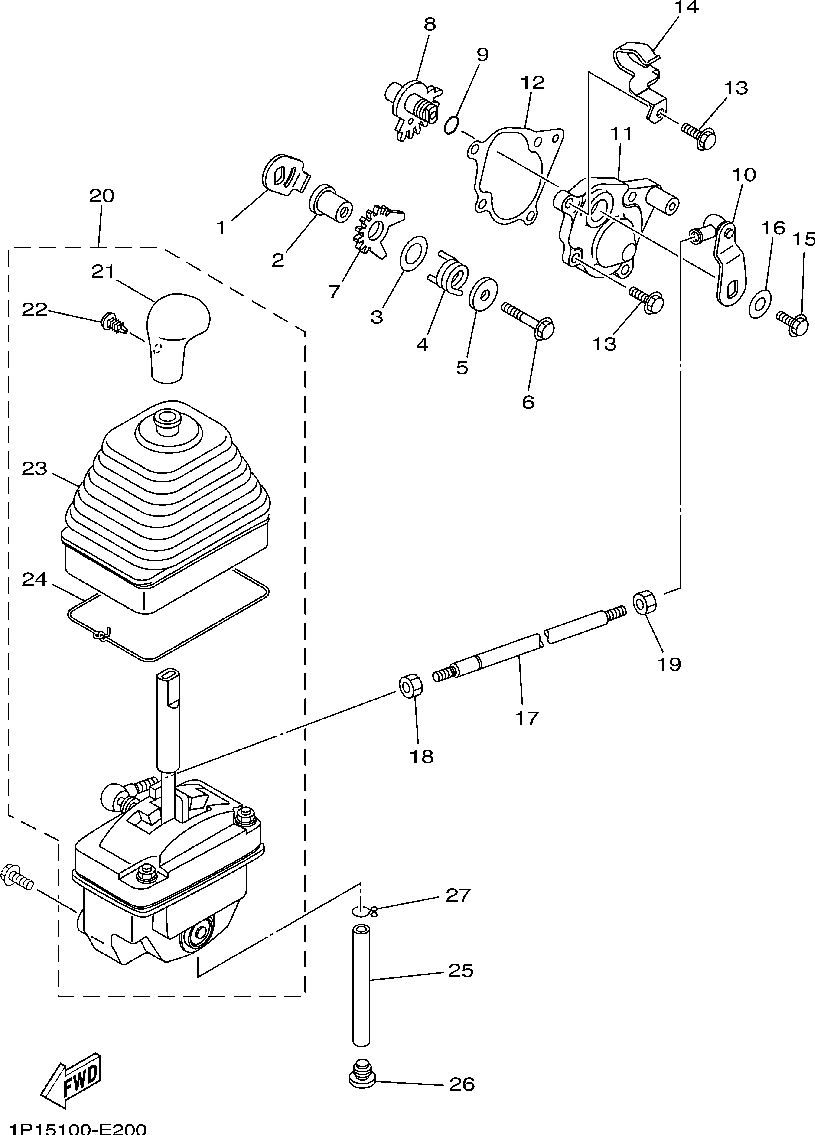 14
8
9
12
13
11
10
16
15
20
1
2
7
3
4
5
6
13
21
22
23
24
19
17
18
27
25
26
FWD
1P15100-E200