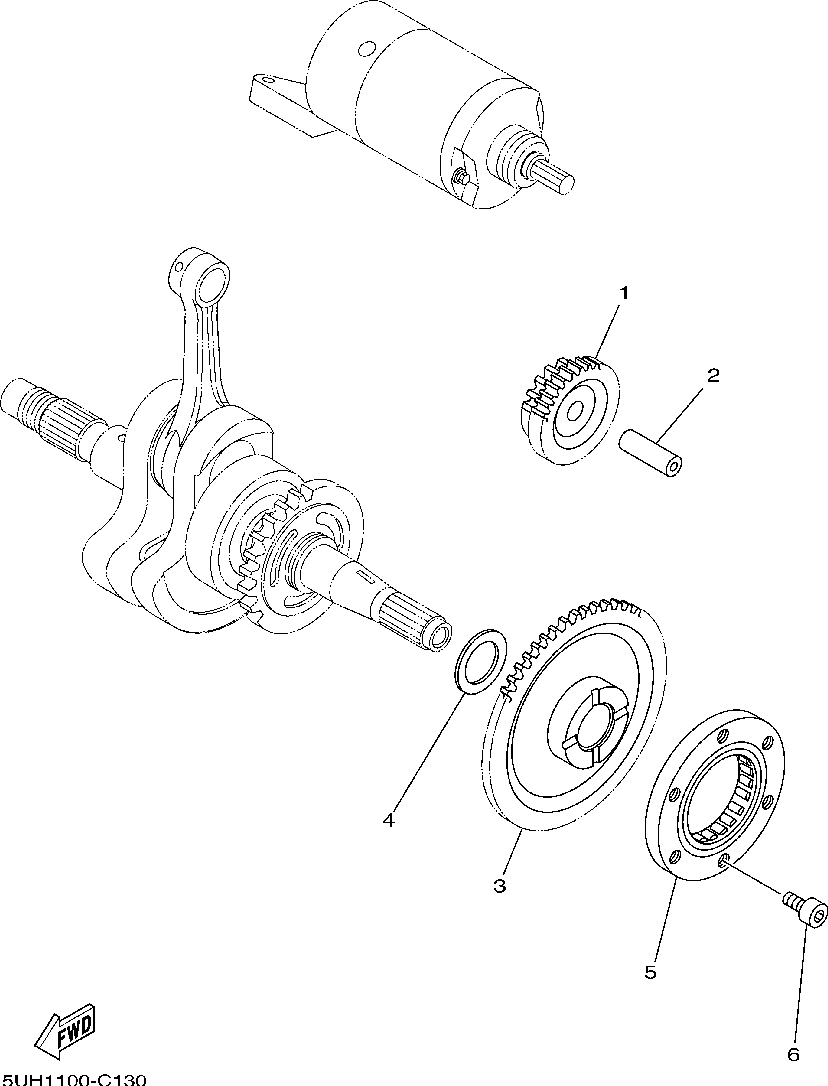 1
2
4
3
5
6
FWD
5UH1100-C130