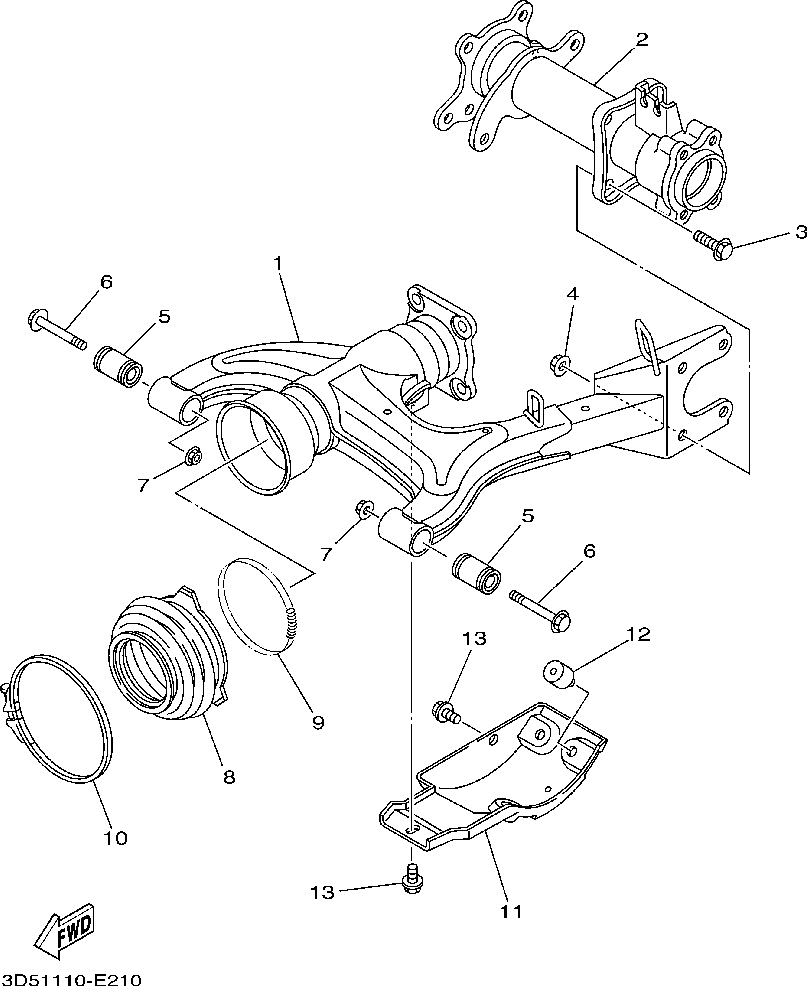 2
3
1
6
5
4
7
7
5
6
13
12
9
8
10
13
11
FWD
3D51110-E210