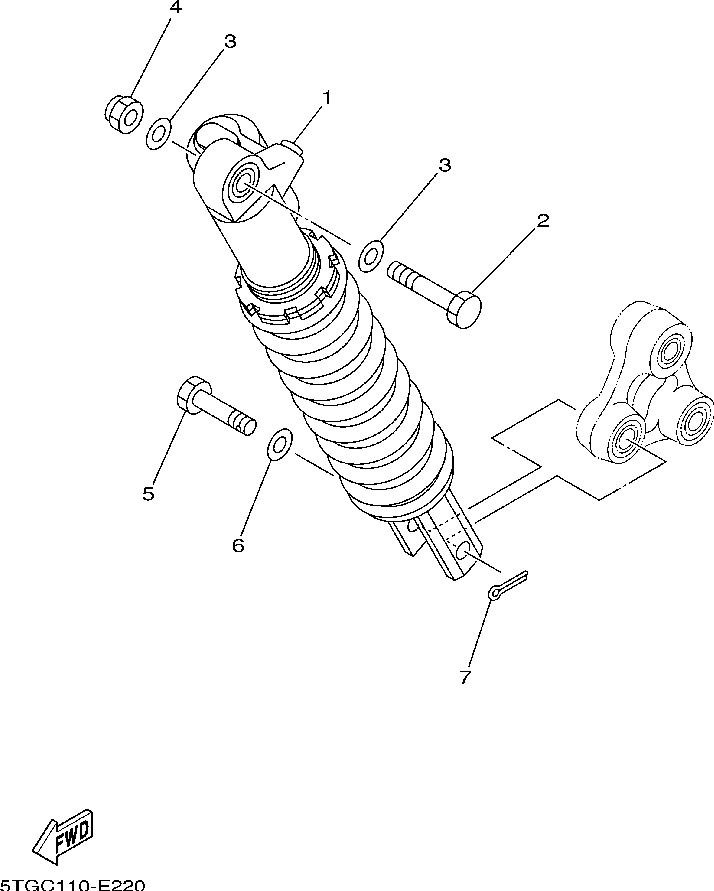 4
3
1
3
2
5
6
7
FWD
5TGC110-E220