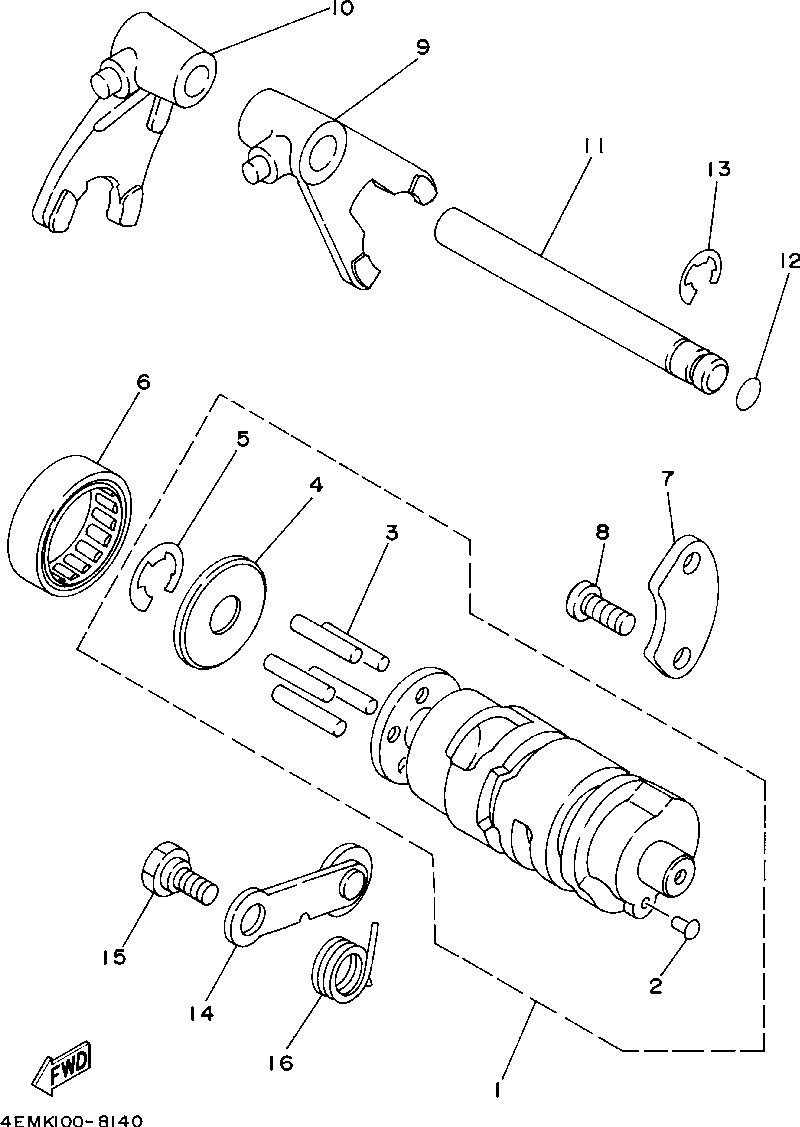 10
9
11
13
12
6
5
4
3
7
8
15
14
16
2
1
FWD
4EMK100-8140