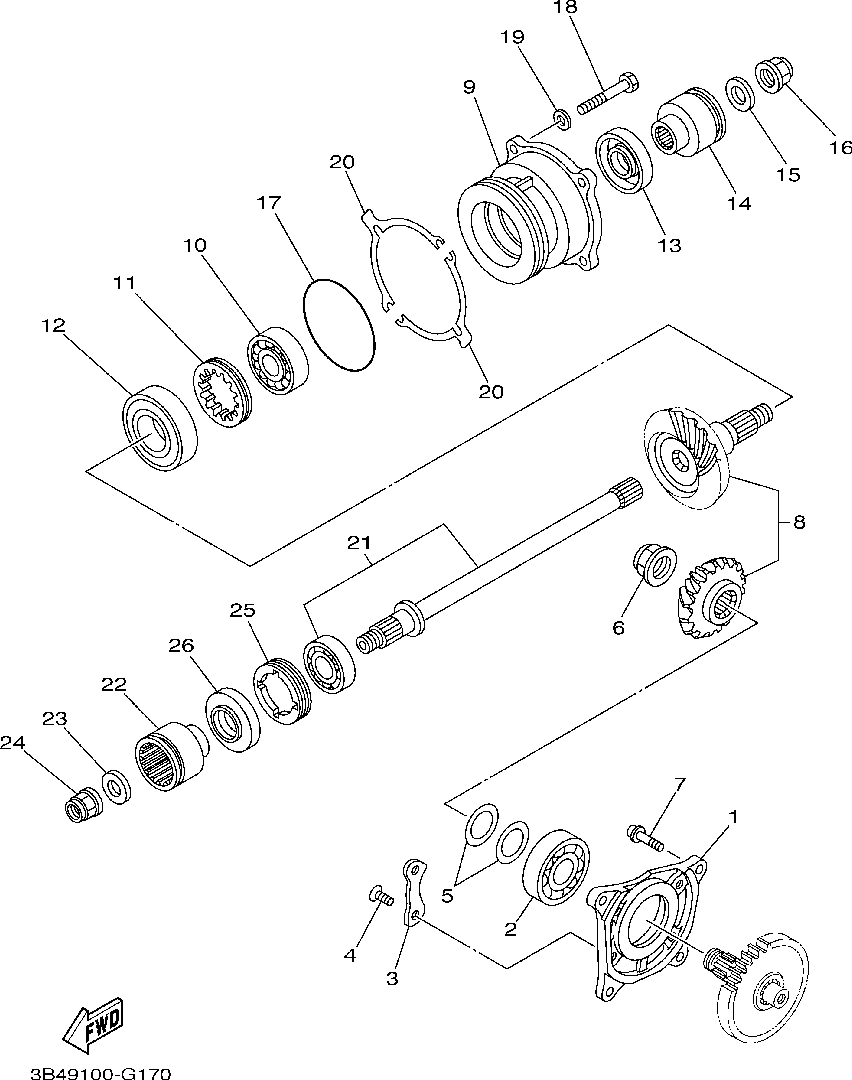 18
19
9
16
15
14
13
20
17
10
11
12
20
8
21
6
25
26
22
23
24
7
1
5
2
4
3
FWD
3B49100-G170