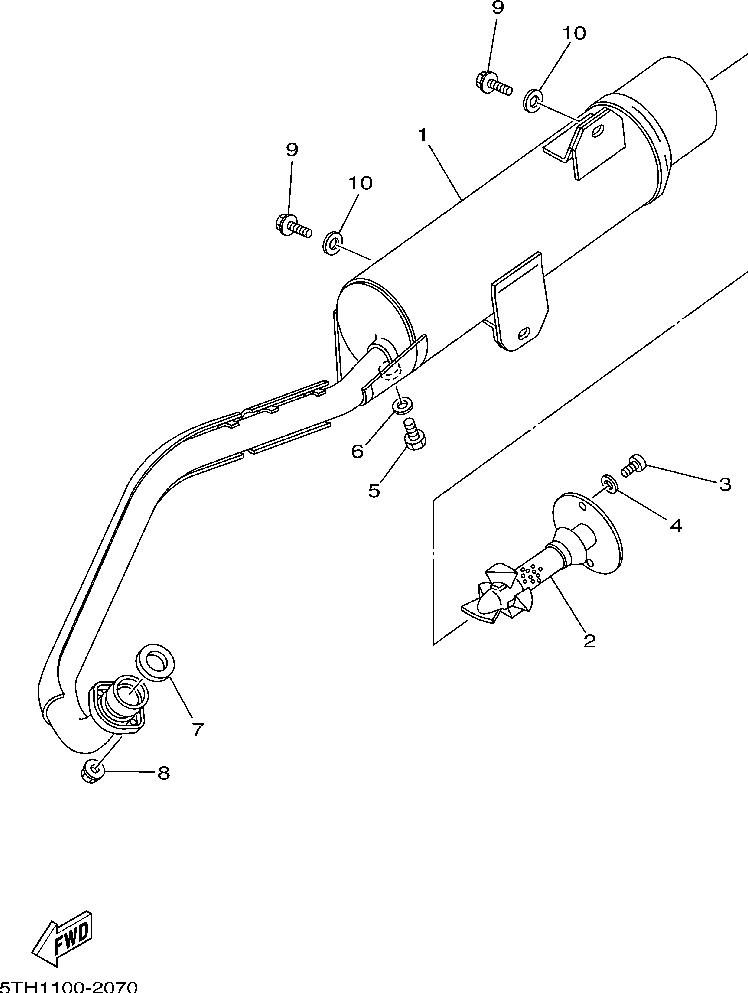 9
10
1
9
10
6
5
3
4
2
7
8
FWD
5TH1100-2070