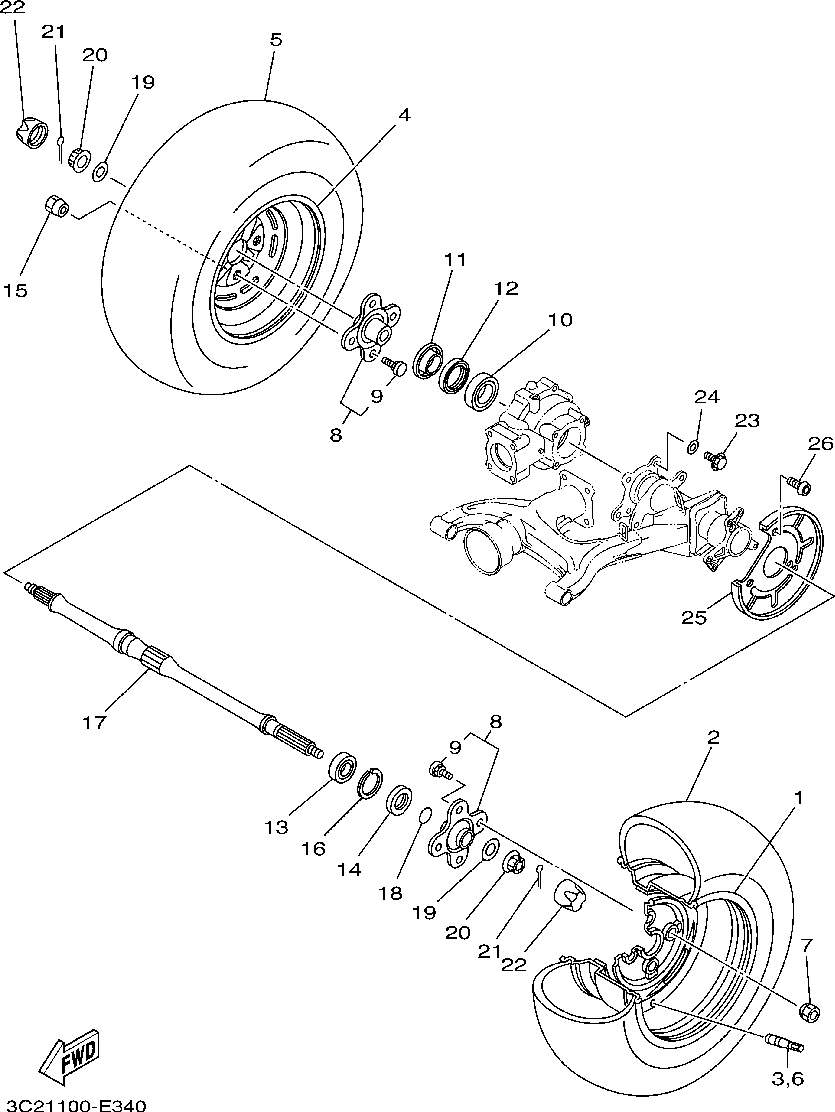 22
21
20
19
5
4
15
11
12
10
9
8
24
23
26
25
17
8
9
2
1
13
16
14
18
19
20
21
22
7
3,6
FWD
3C21100-E340