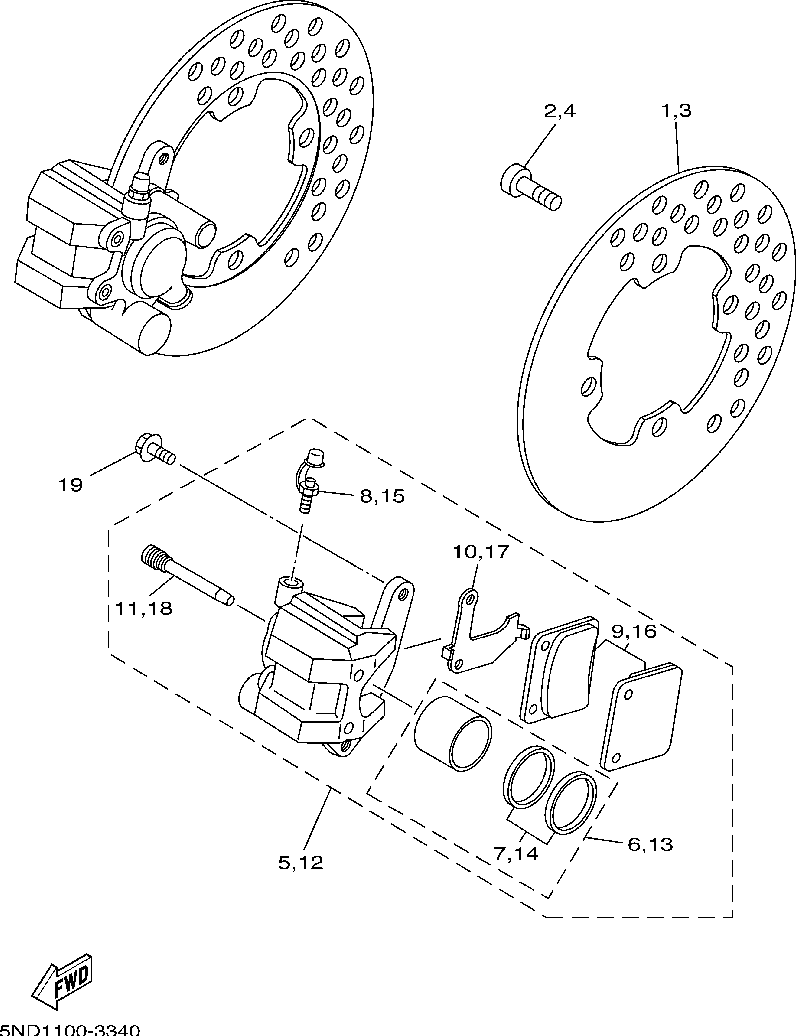 2,4

1,3

19

8,15

10,17

11,18

9,16

5,12

7,14

6,13

FWD

5ND1100-3340