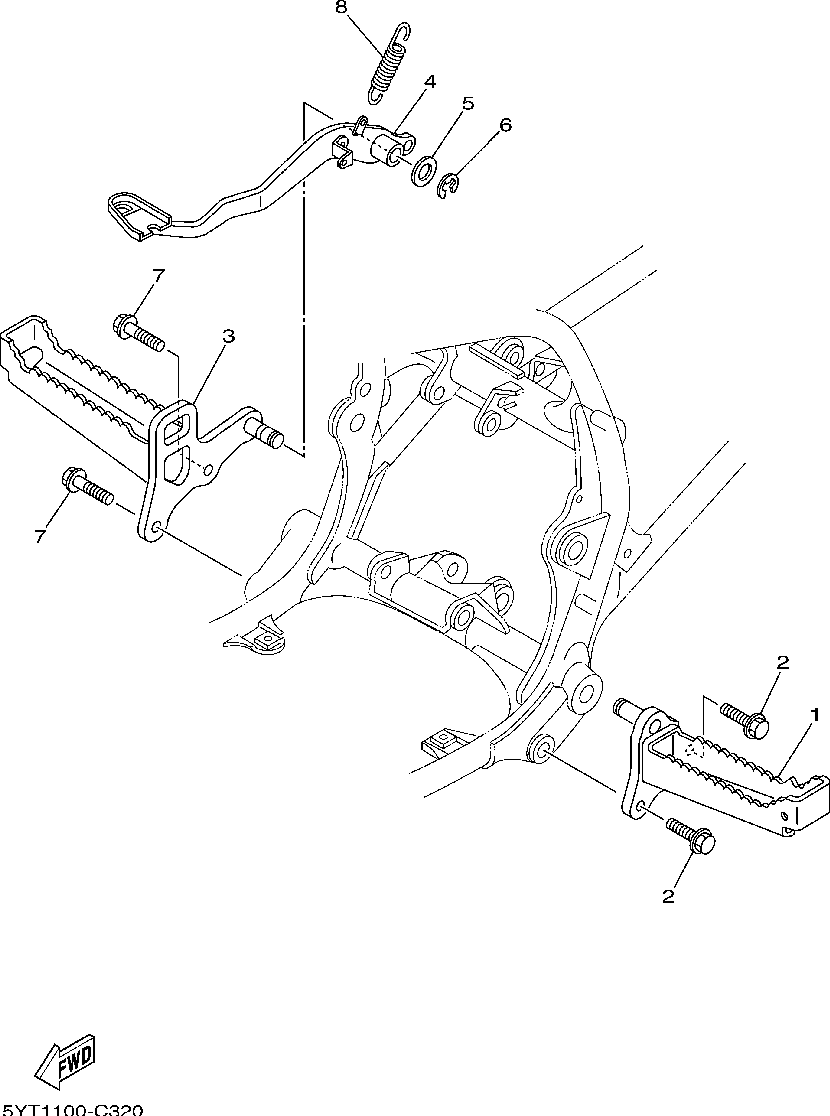 8
4
5
6
7
3
7
2
1
2
FWD
5YT1100-C320