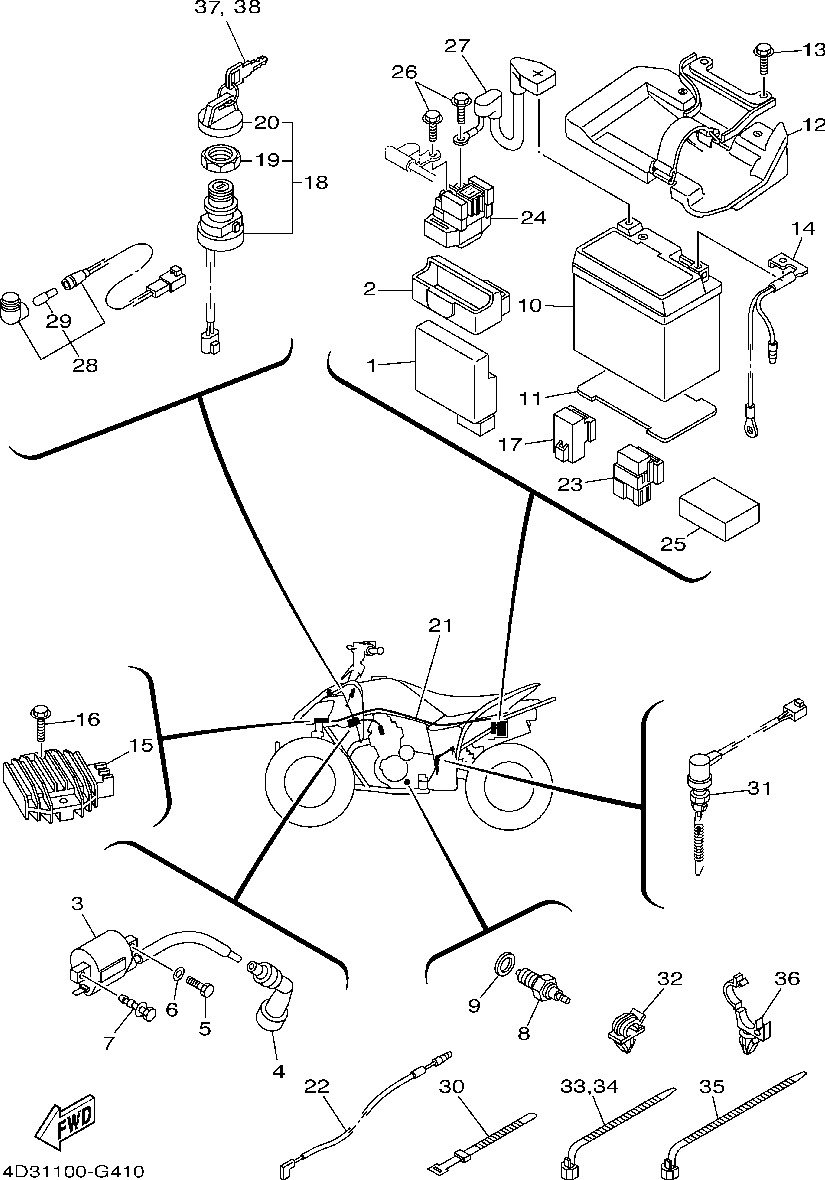 37, 38
20
19
18
29
28
27
26
24
13
12
14
2
10
1
11
17
23
25
21
16
15
31
3
6
5
7
4
9
8
32
36
22
30
33,34
35
FWD
4D31100-G410