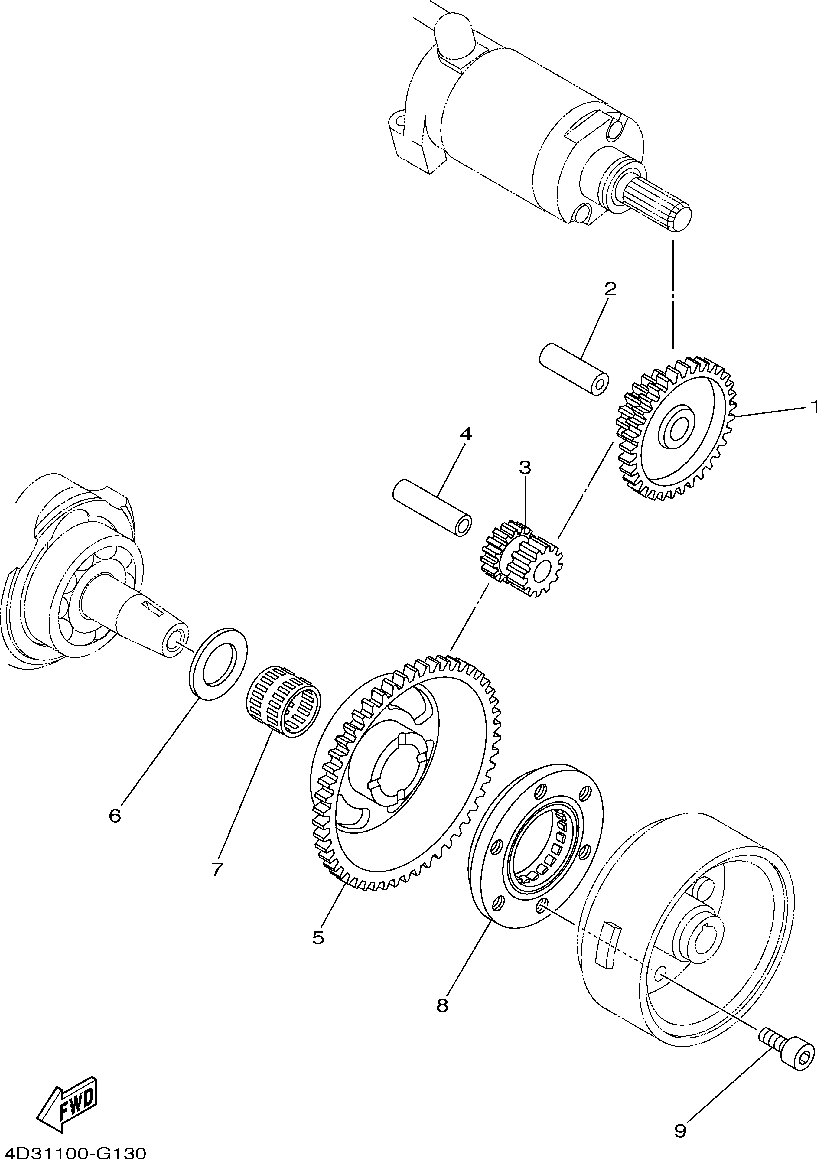 2
1
4
3
6
7
5
8
9
FWD
4D31100-G130