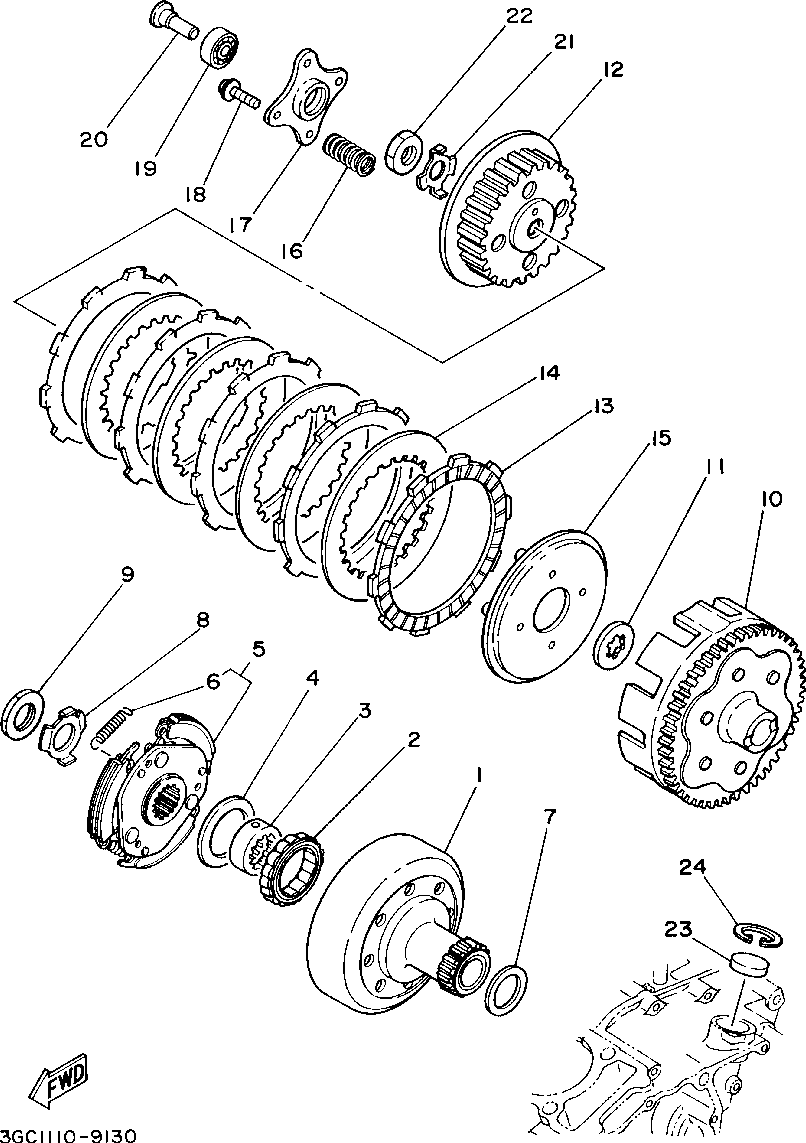 22
21
12
20
19
18
17
16
14
13
15
11
10
9
8
5
6
4
3
2
1
7
24
23
FWD
3GC1110-9130