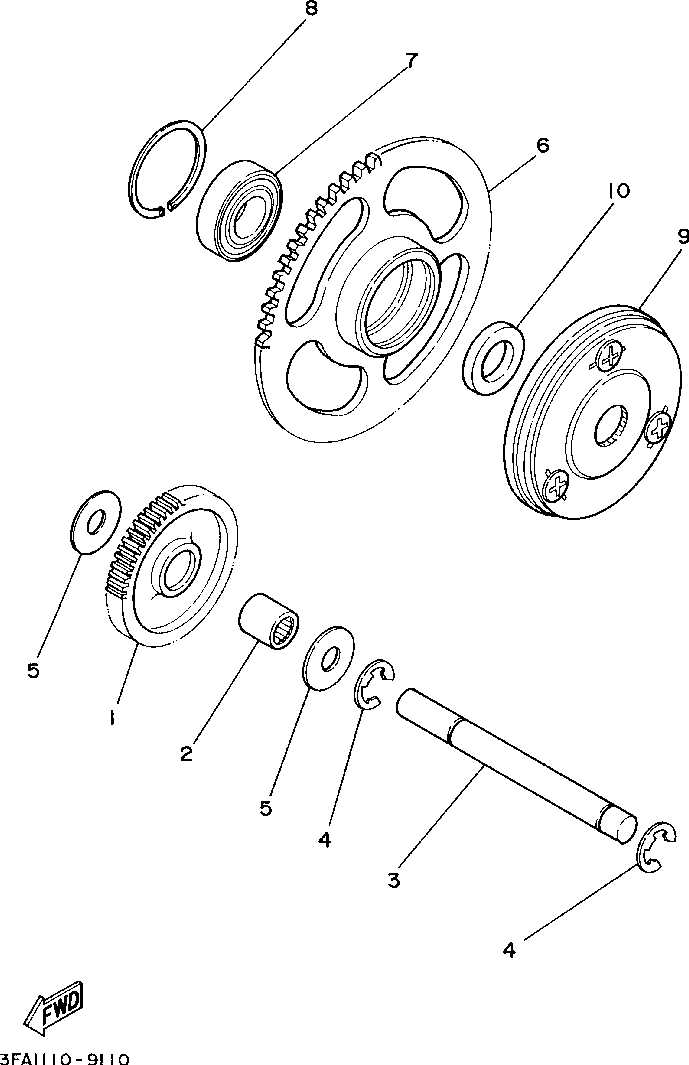 8
7
6
10
9
5
1
2
5
4
3
4
FWD
3FA1110-9110