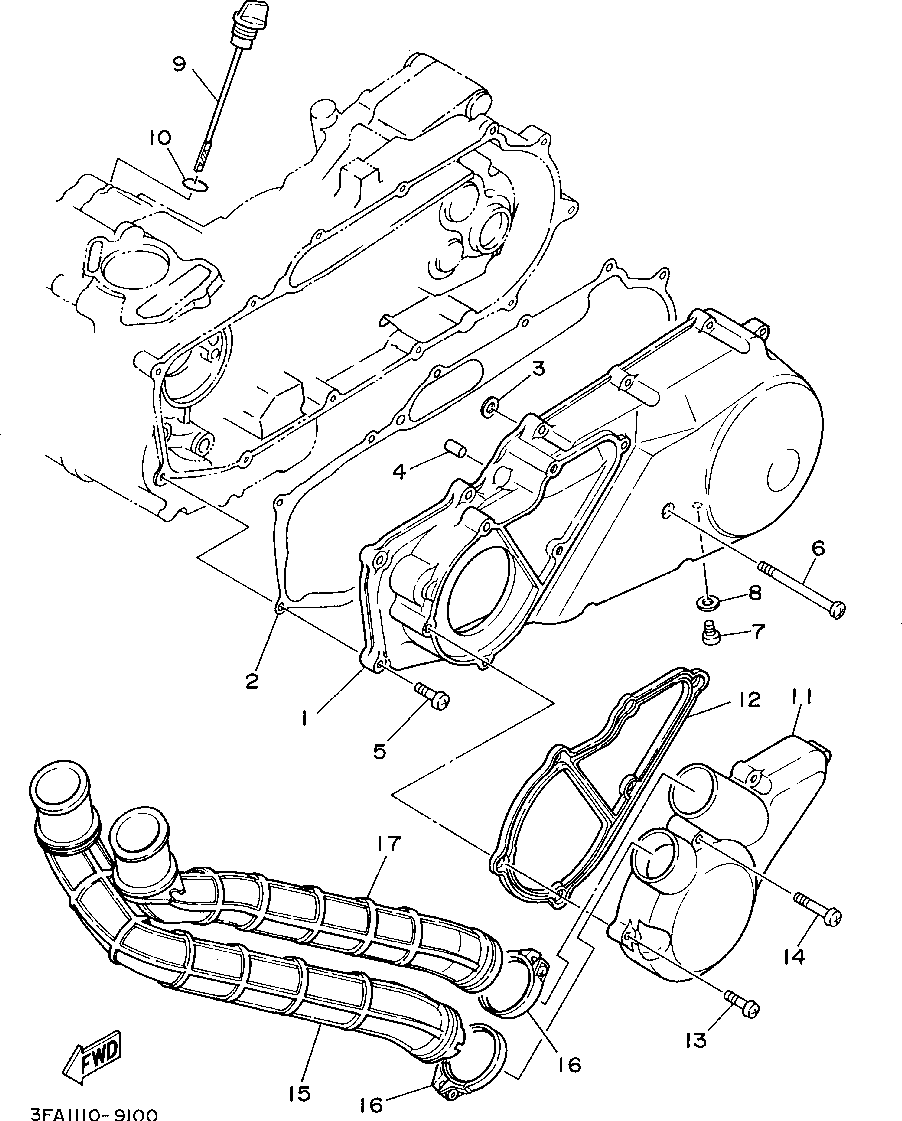 9
10
3
4
6
8
7
2
1
5
12
11
17
14
13
16
15
16
FWD
3FA1110-9100