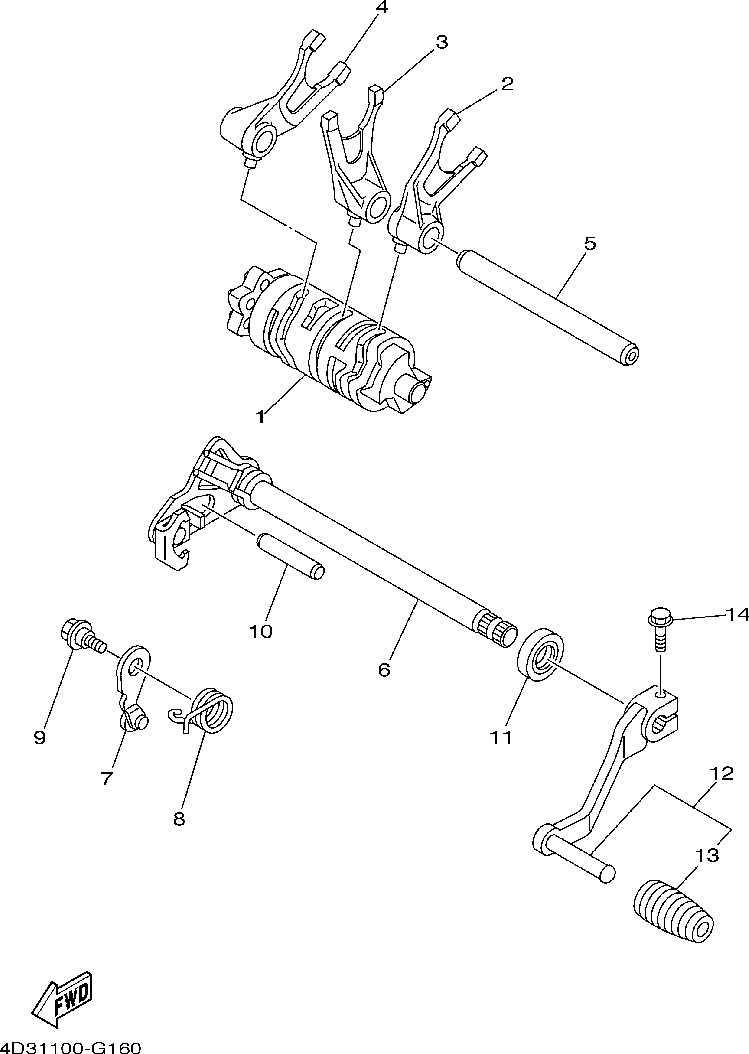 4
3
2
5
1
10
6
14
9
7
8
11
12
13
FWD
4D31100-G160