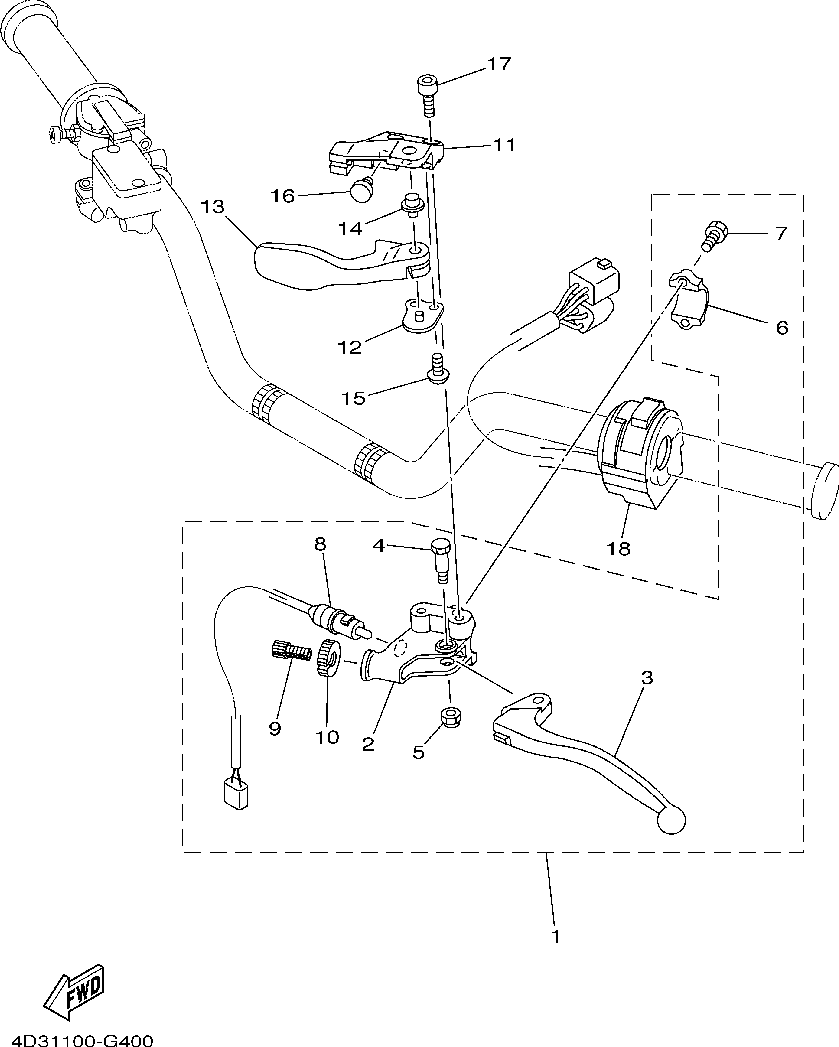 17
11
16
14
13
7
6
12
15
18
8
4
3
9
10
2
5
1
FWD
4D31100-G400