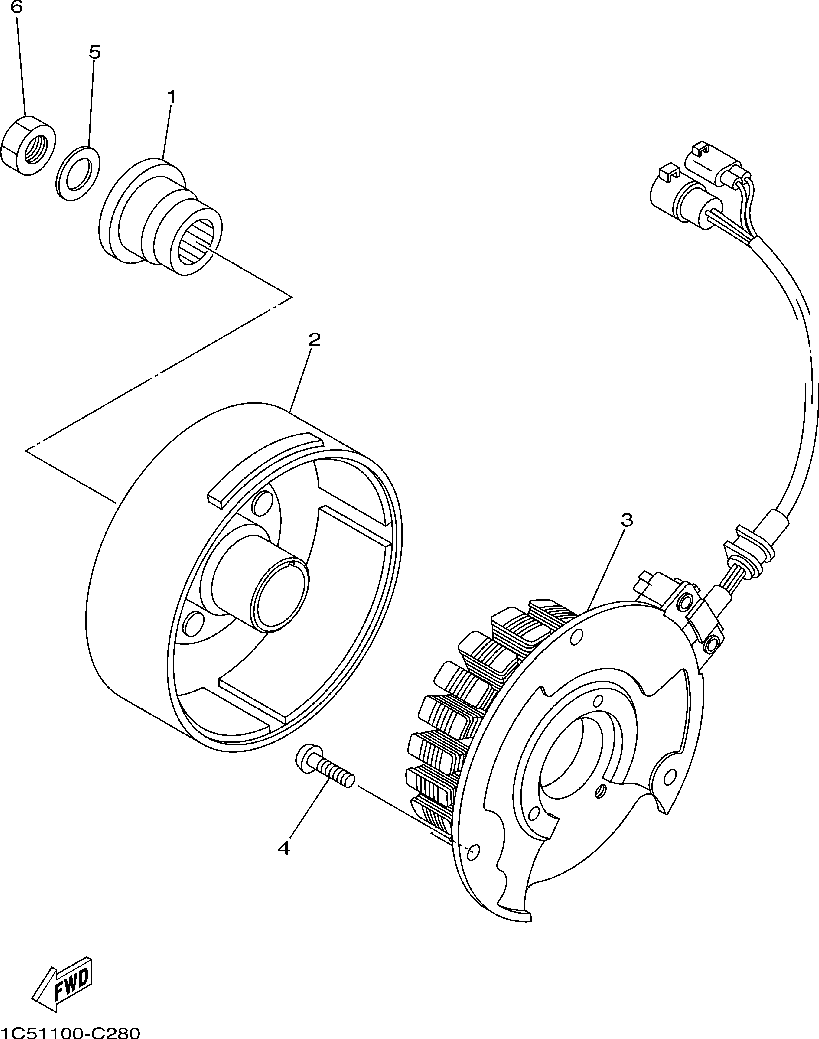 6
5
1
2
3
4
FWD
1C51100-C280