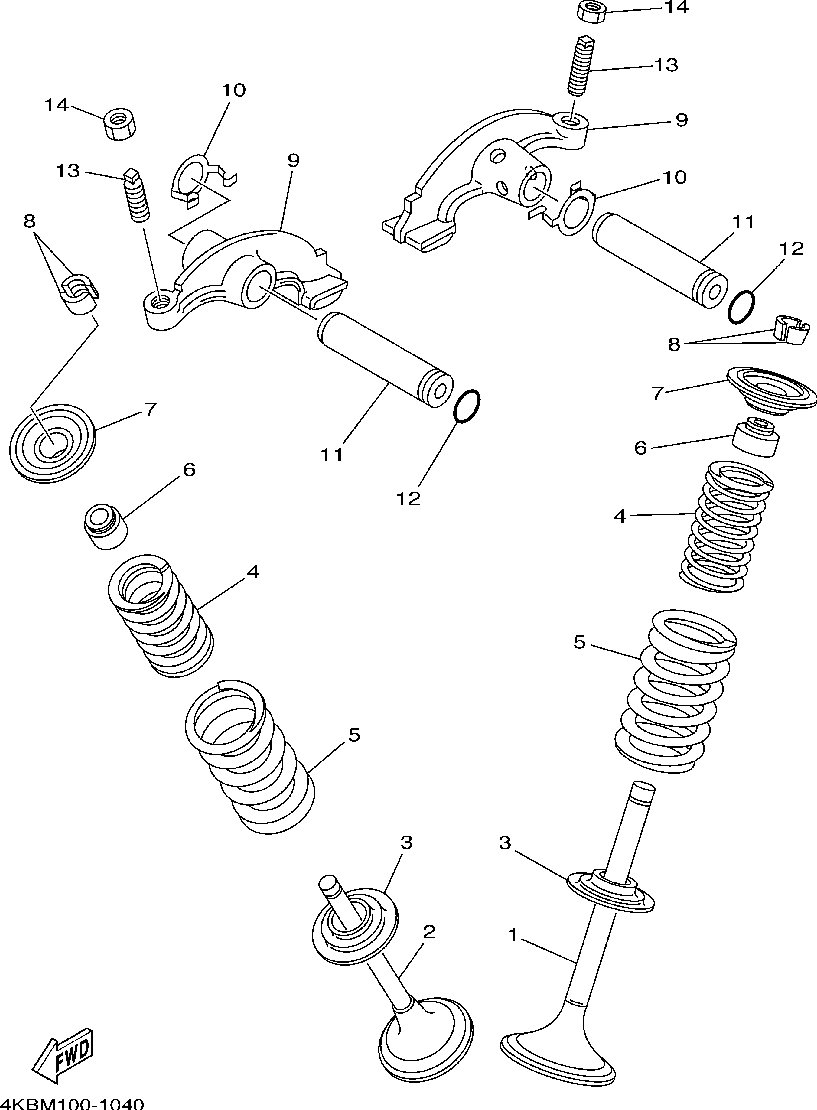 14
13
9
10
11
12
8
7
6
4
5
3
1
14
10
13
9
8
7
11
12
6
4
5
3
2
FWD
4KBM100-1040