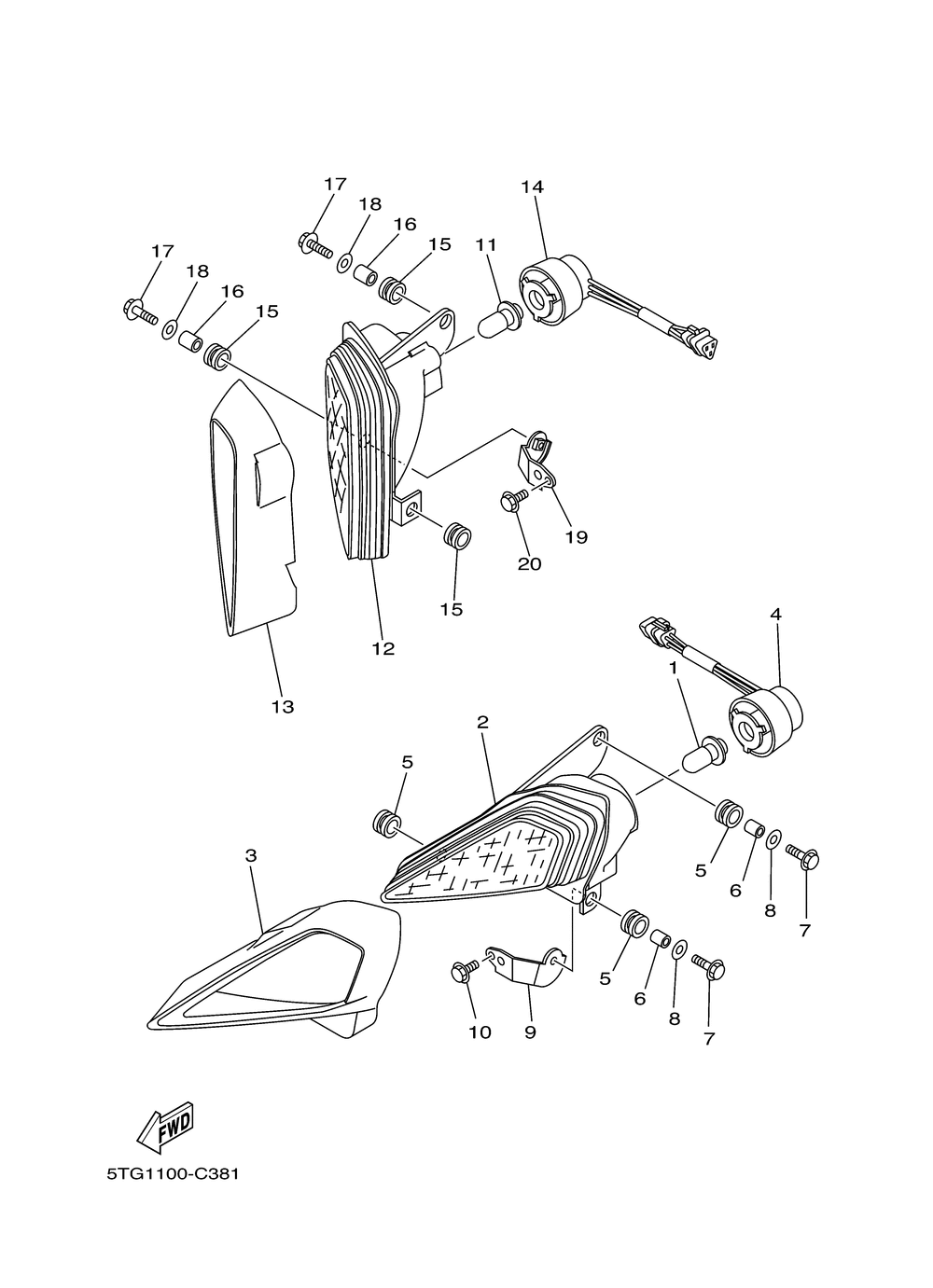 17
18
16
15
11
14
17
18
16
15
19
20
15
12
13
4
1
2
5
5
6
8
7
3
5
6
8
7
10
9
FWD
5TG1100-C381