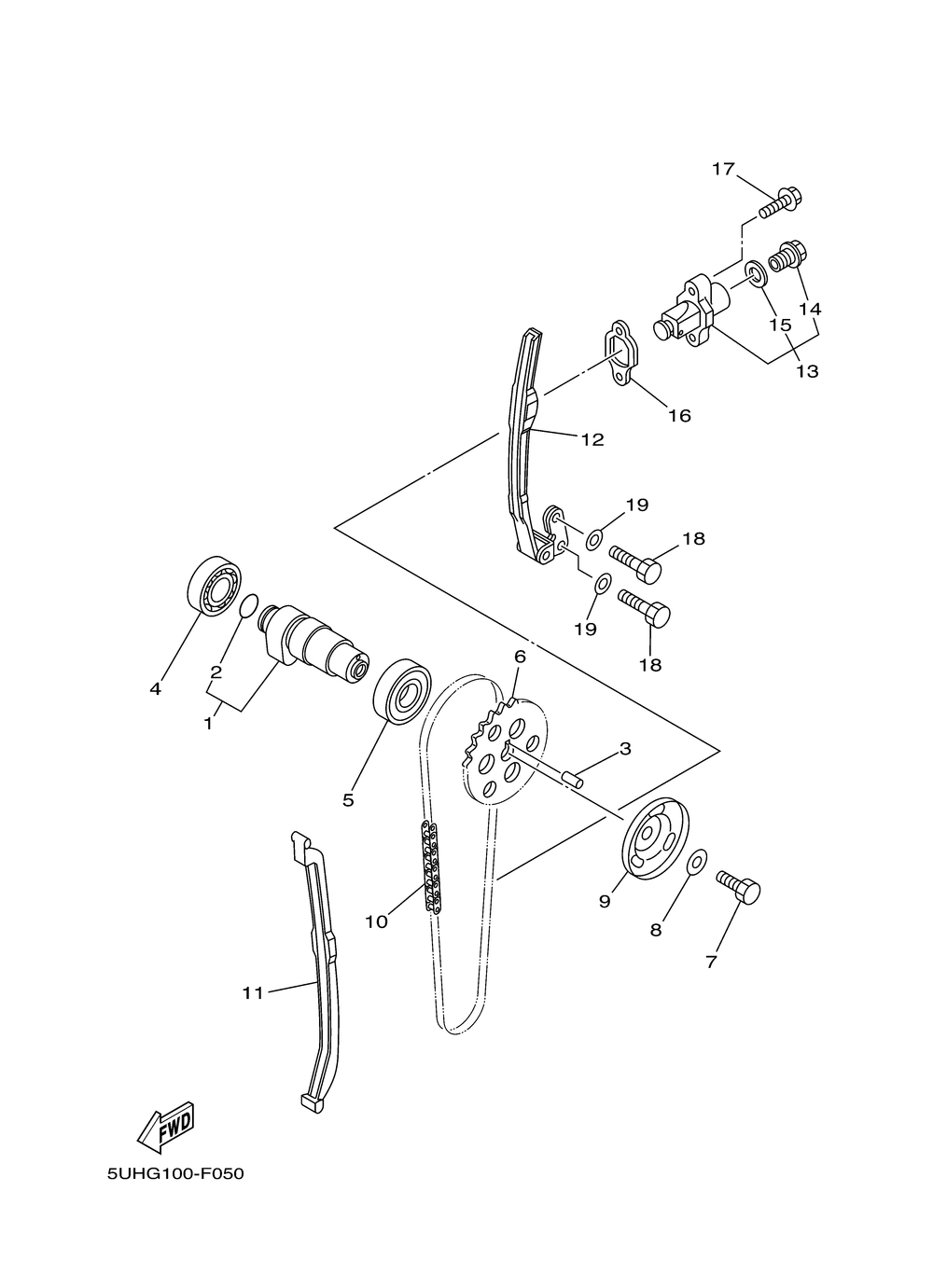 17
14
15
13
16
12
19
18
19
18
4
2
1
6
3
5
9
8
7
10
11
FWD
5UHG100-F050