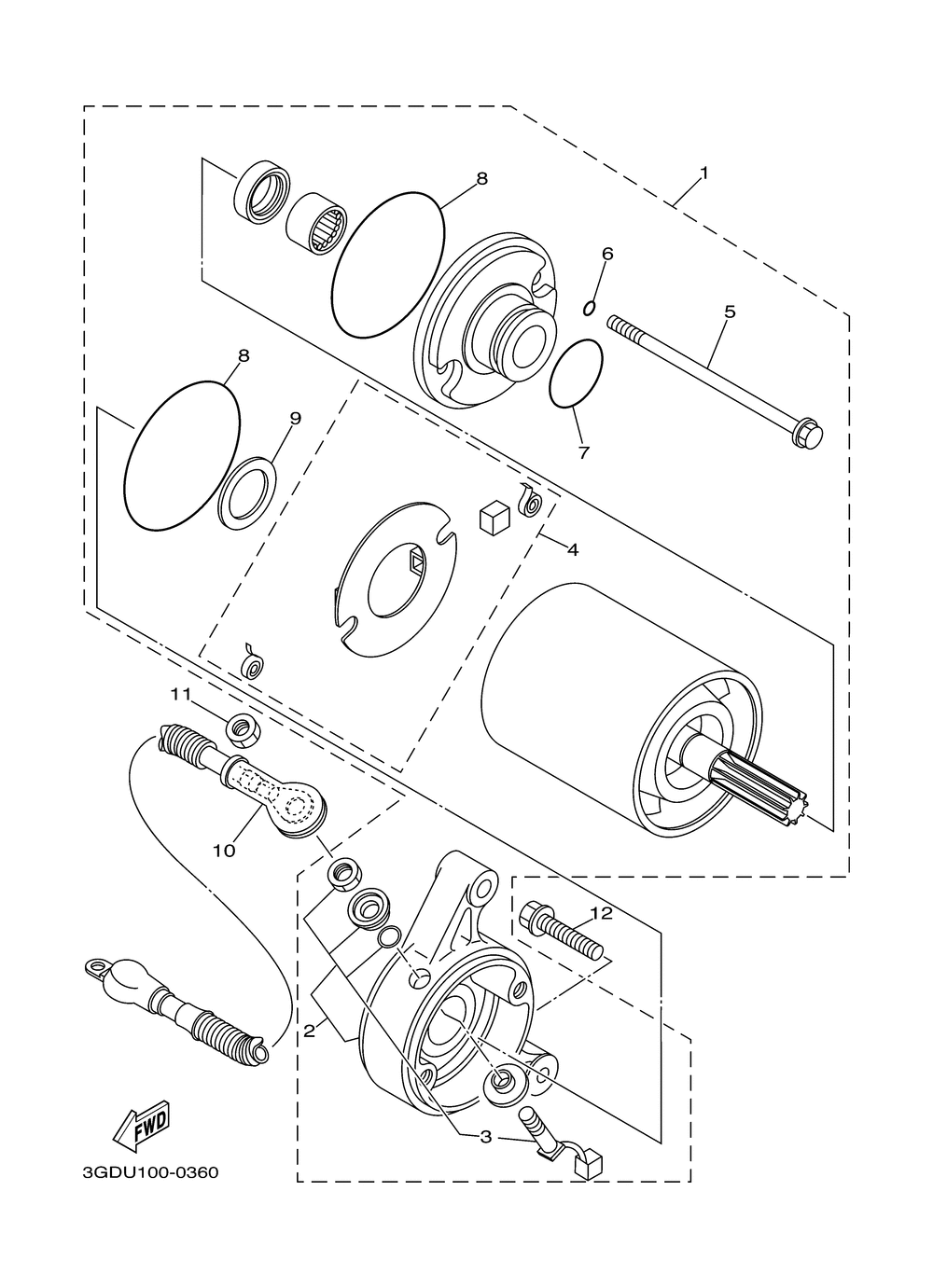 1
8
6
5
8
9
7
4
11
10
12
2
3
FWD
3GDU100-0360