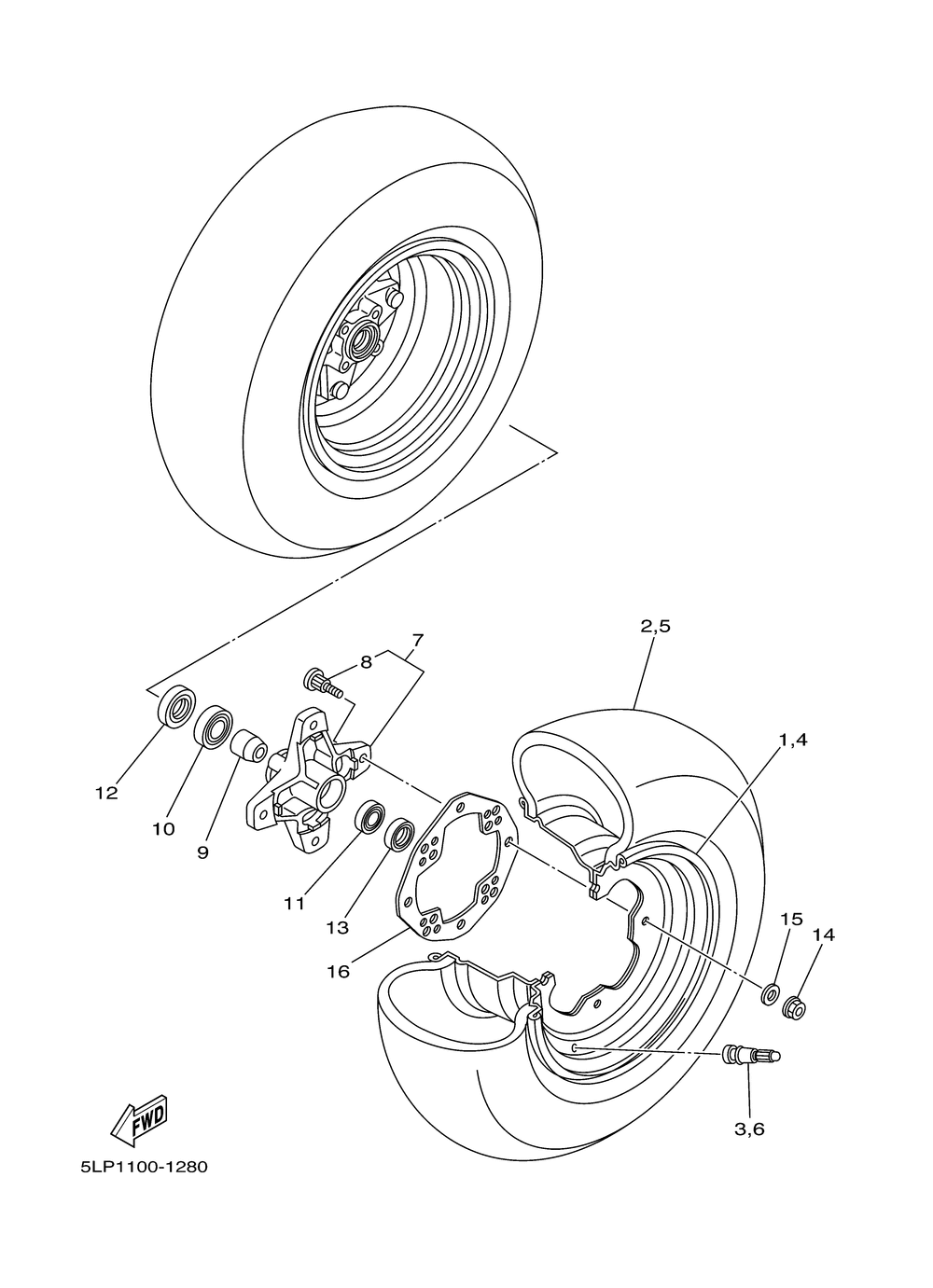 2,5
7
8
1,4
12
10
9
11
13
16
15
14
3,6
FWD
5LP1100-1280