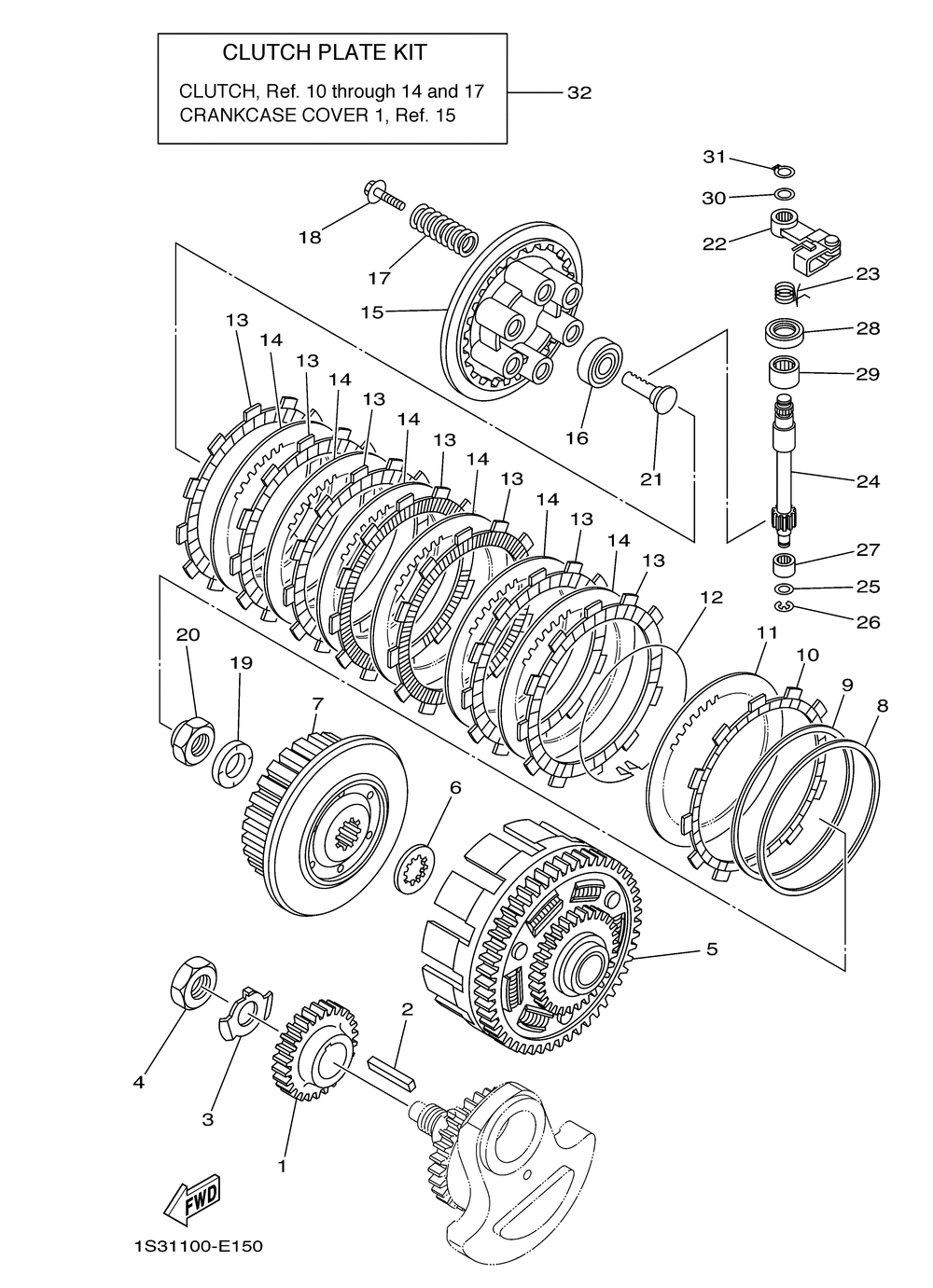 CLUTCH PLATE KIT

CLUTCH, Ref. 10 through 14 and 17
CRANKCASE COVER 1, Ref. 15

32

31
30
22
23
28
29
24
27
25
26

18
17
15
16
21

13
14
13
14
13
14
13
14
13
14
13
14
13
12
11
10
9
8

20
19
7
6
5

4
3
2
1

FWD

1S31100-E150