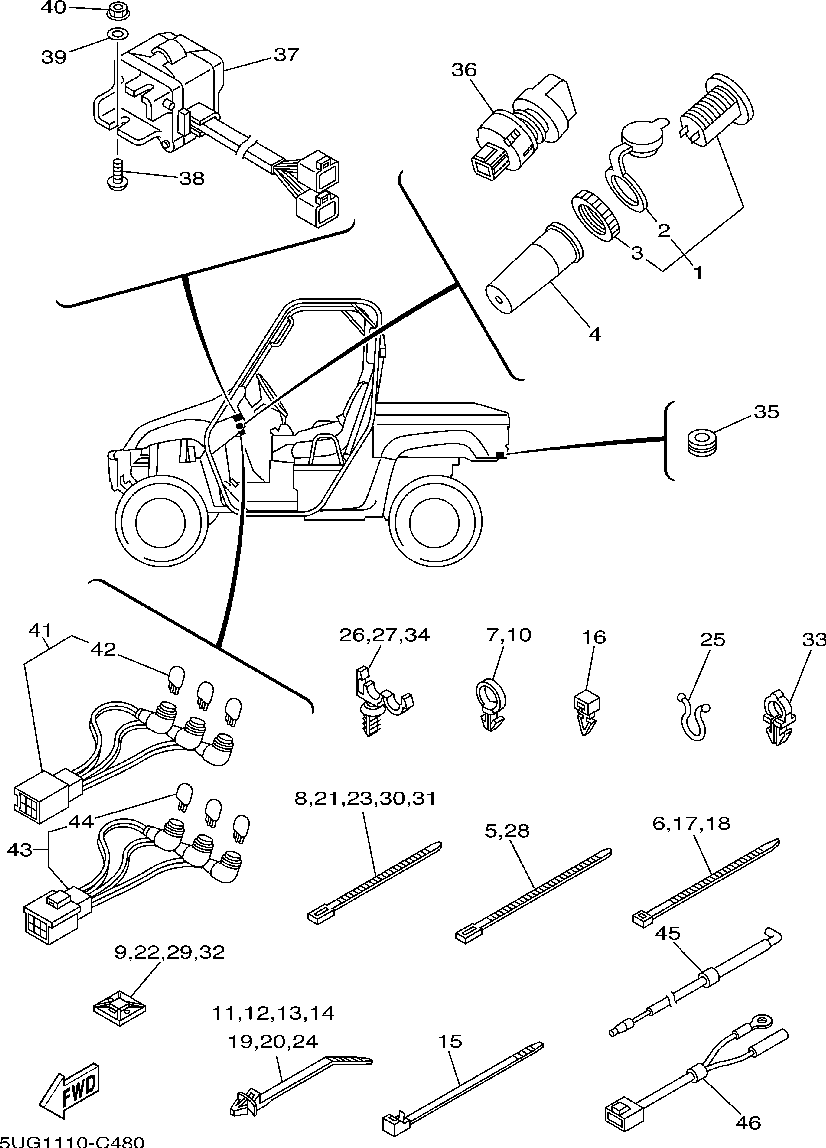 40
39
37
38
36
2
3
1
4
35
41
42
26,27,34
7,10
16
25
33
44
43
8,21,23,30,31
5,28
6,17,18
45
9,22,29,32
11,12,13,14
19,20,24
15
46
FWD
5UG1110-C480