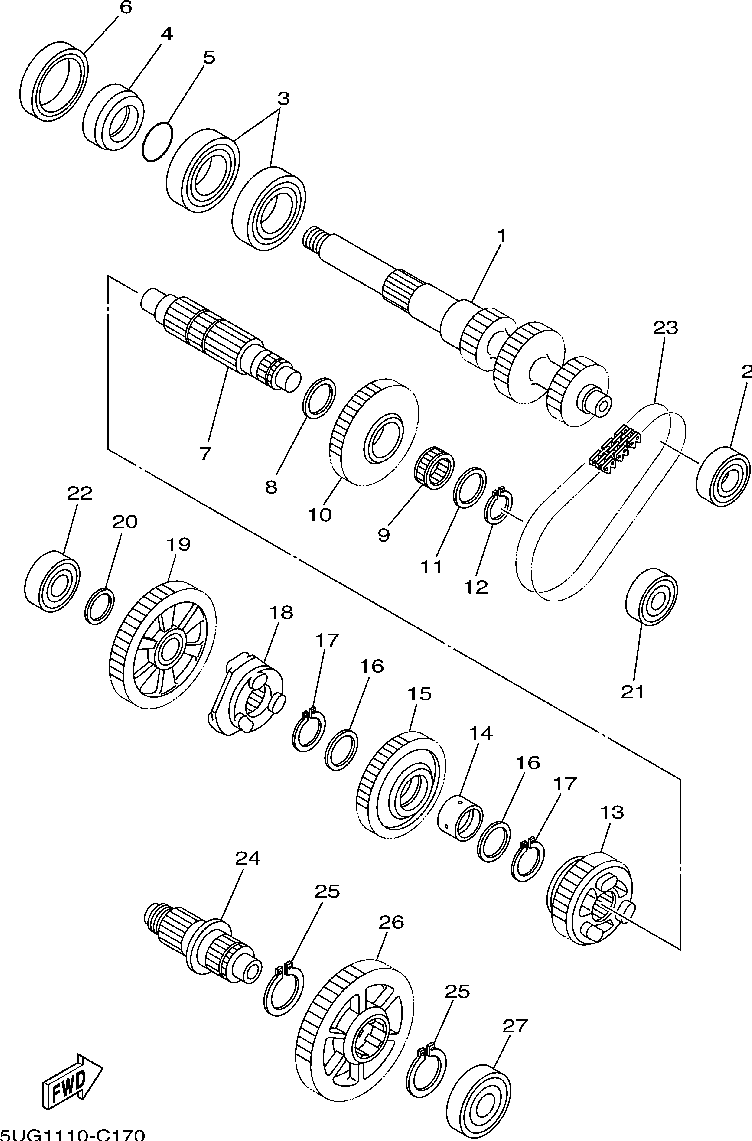 6
4
5
3
1
23
2
7
8
10
9
11
12
22
20
19
18
17
16
15
14
16
17
13
21
24
25
26
25
27
FWD
5UG1110-C170