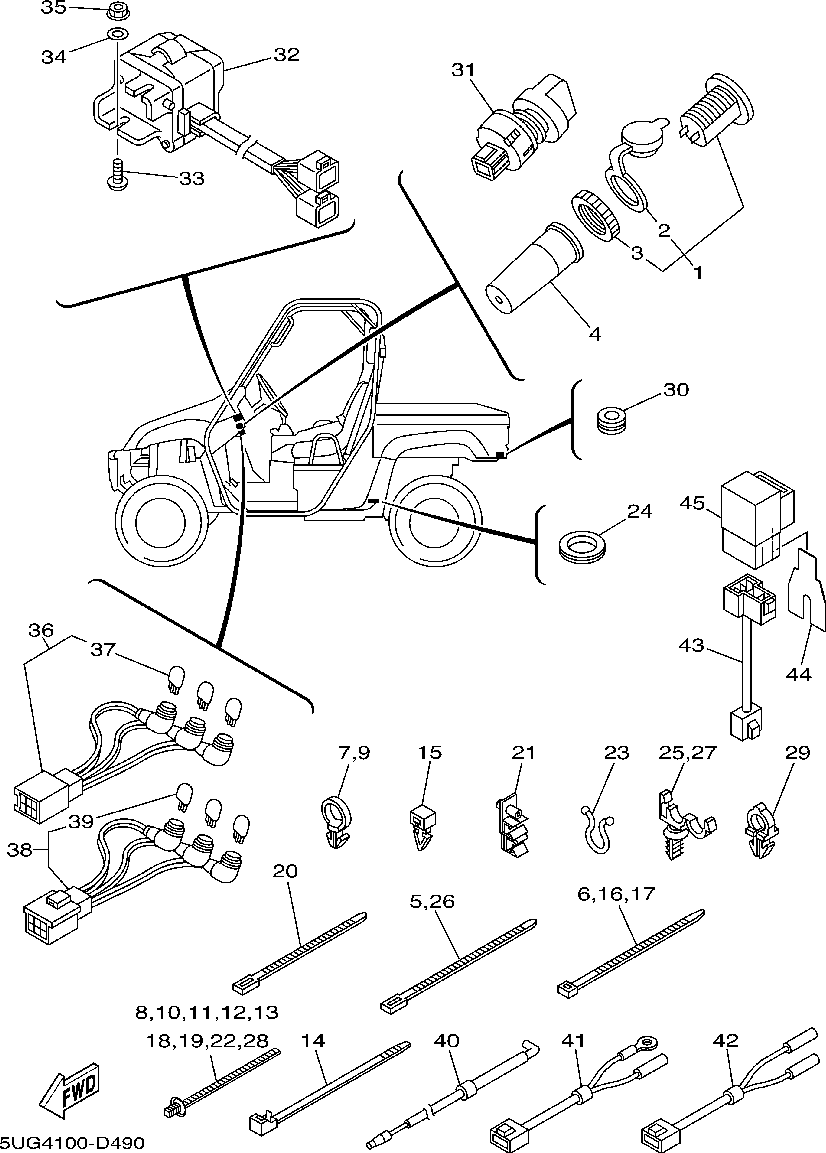 35
34
32
33
31
2
3
1
4
30
24
45
43
44
36
37
39
38
7,9
15
21
23
25,27
29
20
5,26
6,16,17
8,10,11,12,13
18,19,22,28
14
40
41
42
FWD
5UG4100-D490