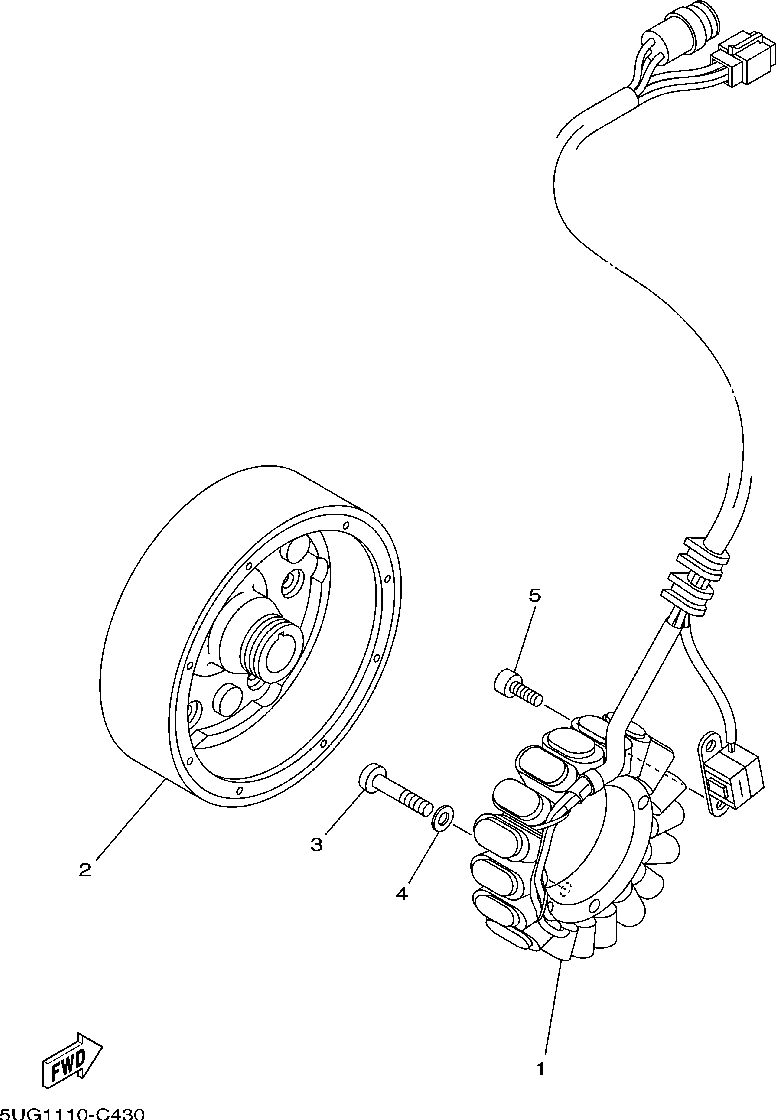 5

3

4

2

1

FWD

5UG1110-C430