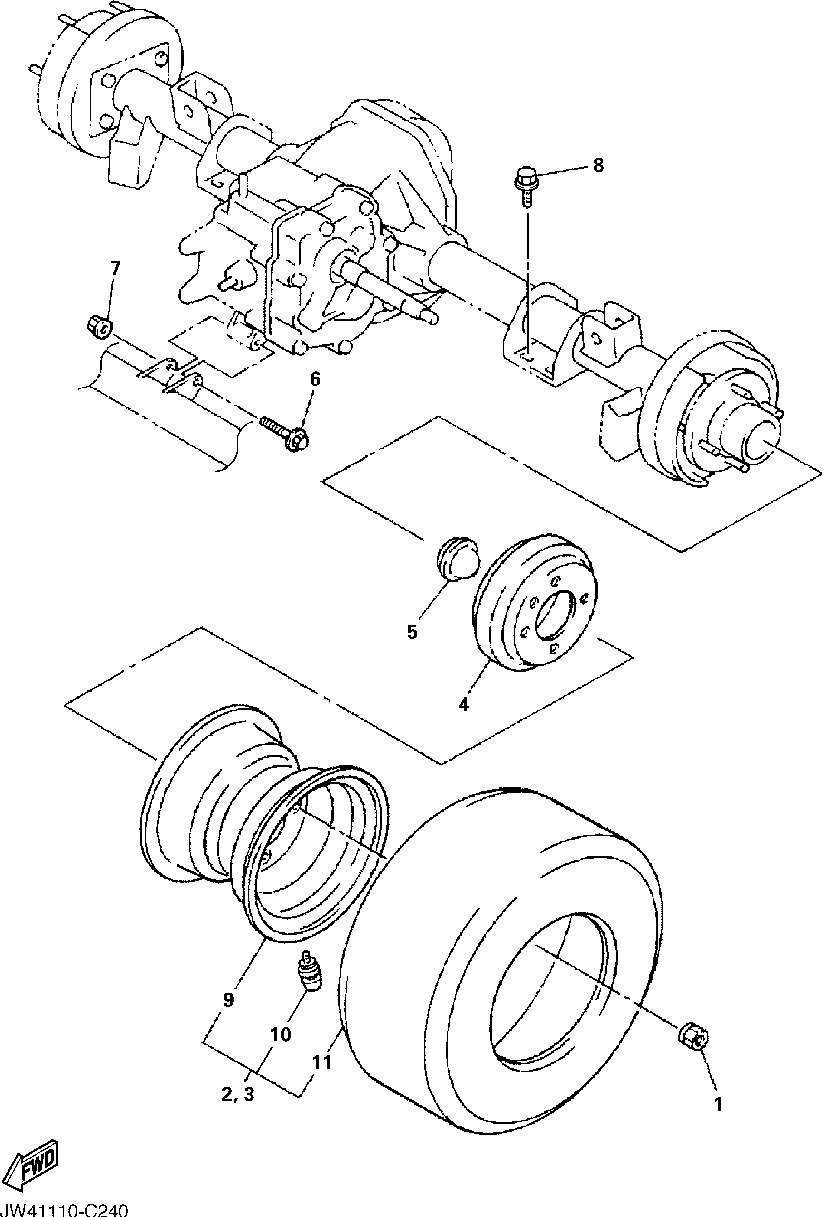 8

7

6

5

4

9

10

11

2, 3

1

FWD

JW41110-C240