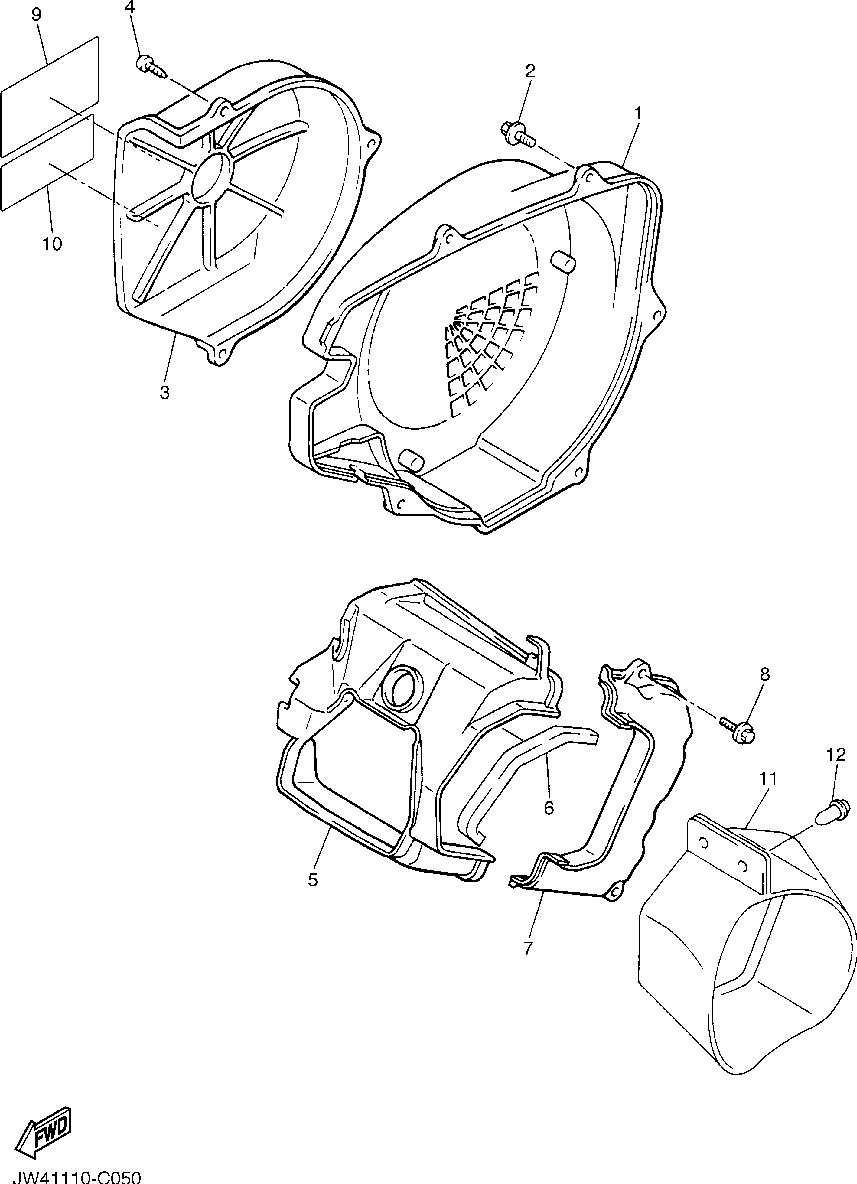 9
4
2
1
10
3
8
12
11
6
5
7
FWD
JW41110-C050