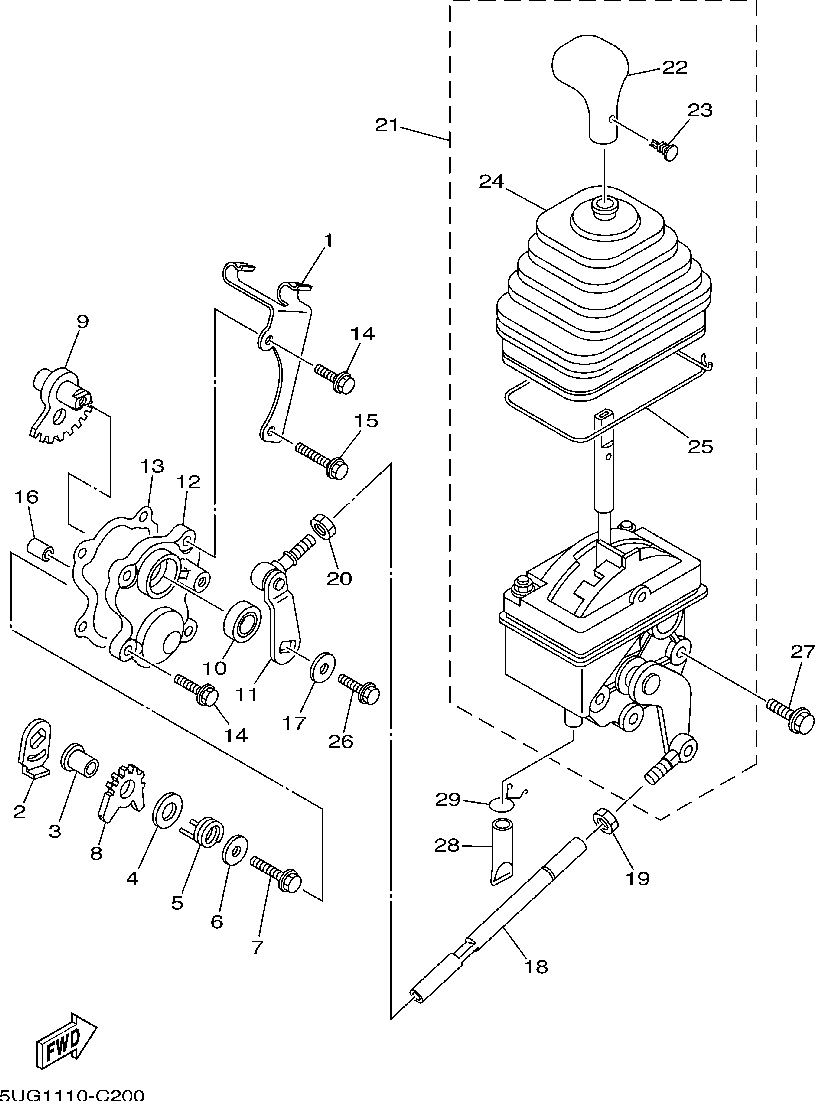 22
23
21
24
1
9
14
15
25
13
12
16
20
10
11
17
26
14
27
2
3
8
4
5
6
7
29
28
19
18
FWD
5UG1110-C200