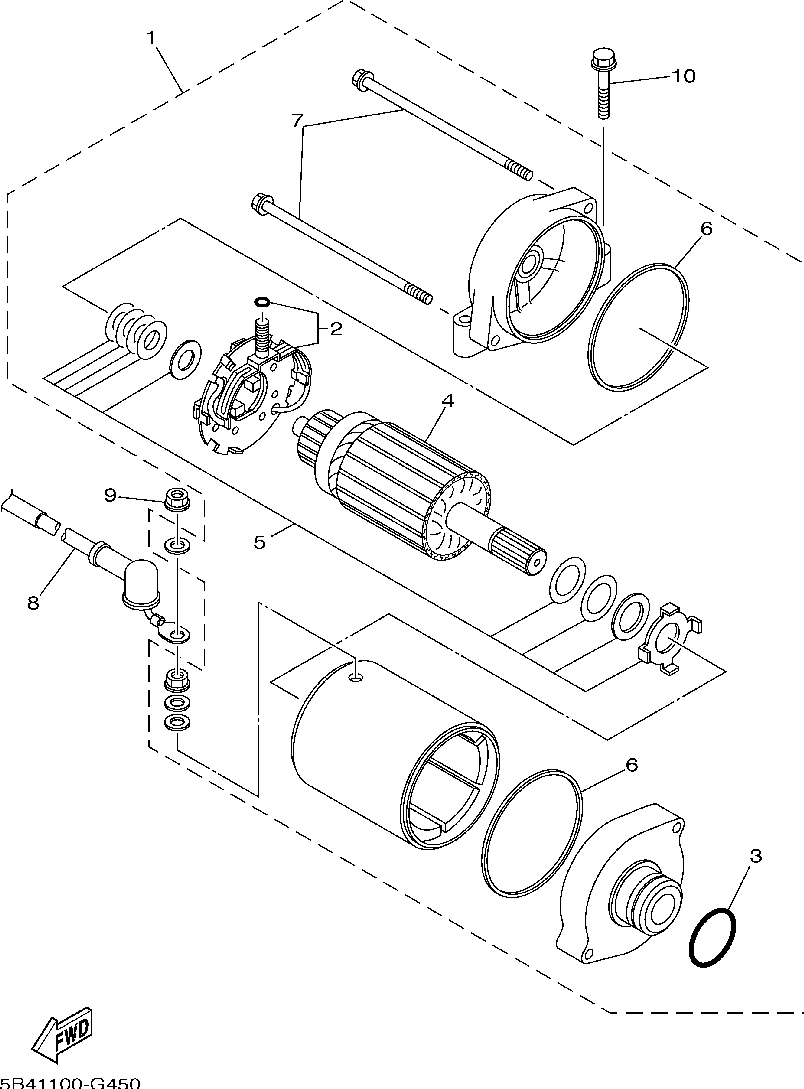 1
10
7
6
2
4
9
5
8
6
3
FWD
5B41100-G450